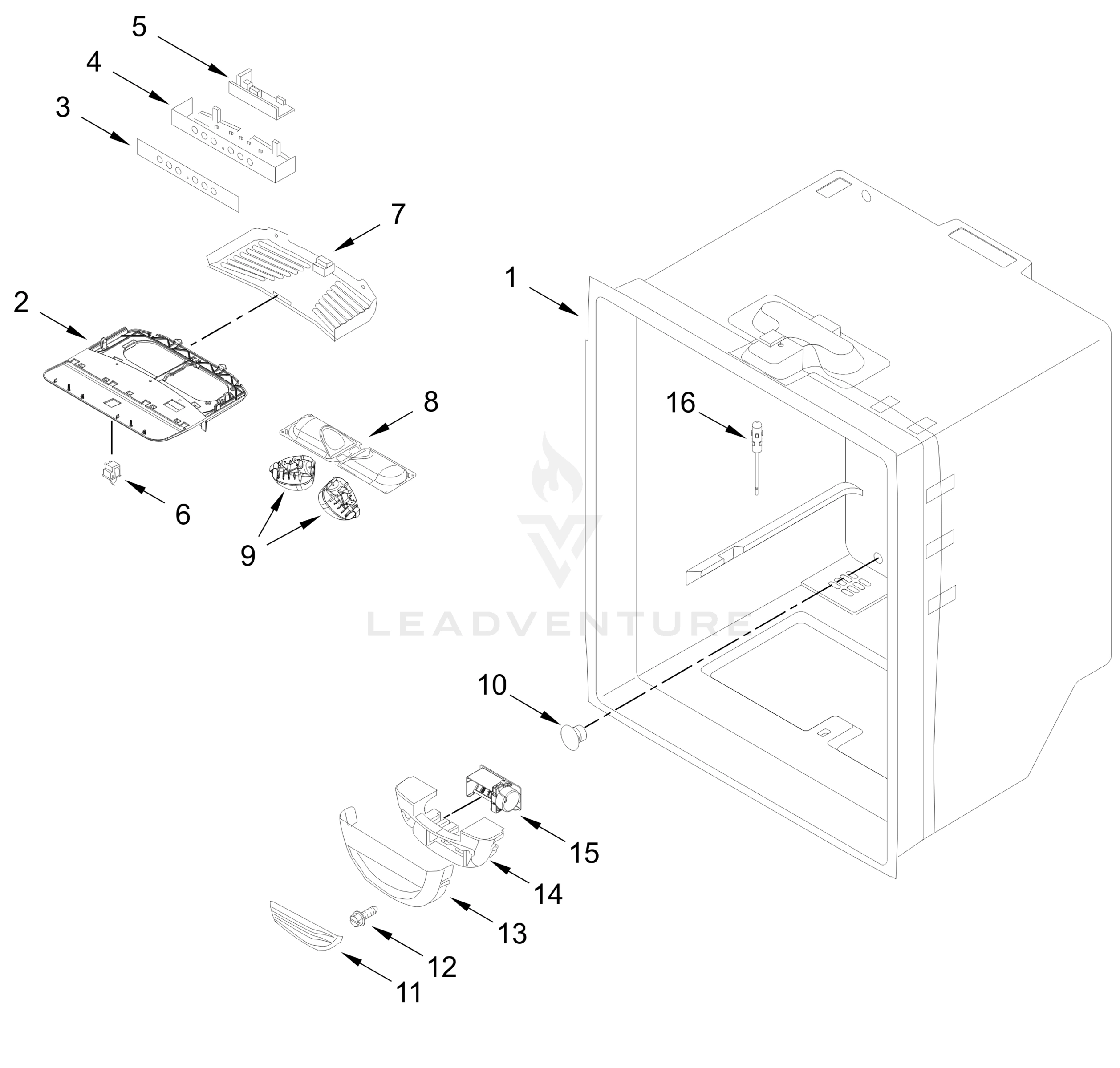 5
4
3
7
1
2
8
16
6
9
LEADVENTURE
10
15
14
13
12
11