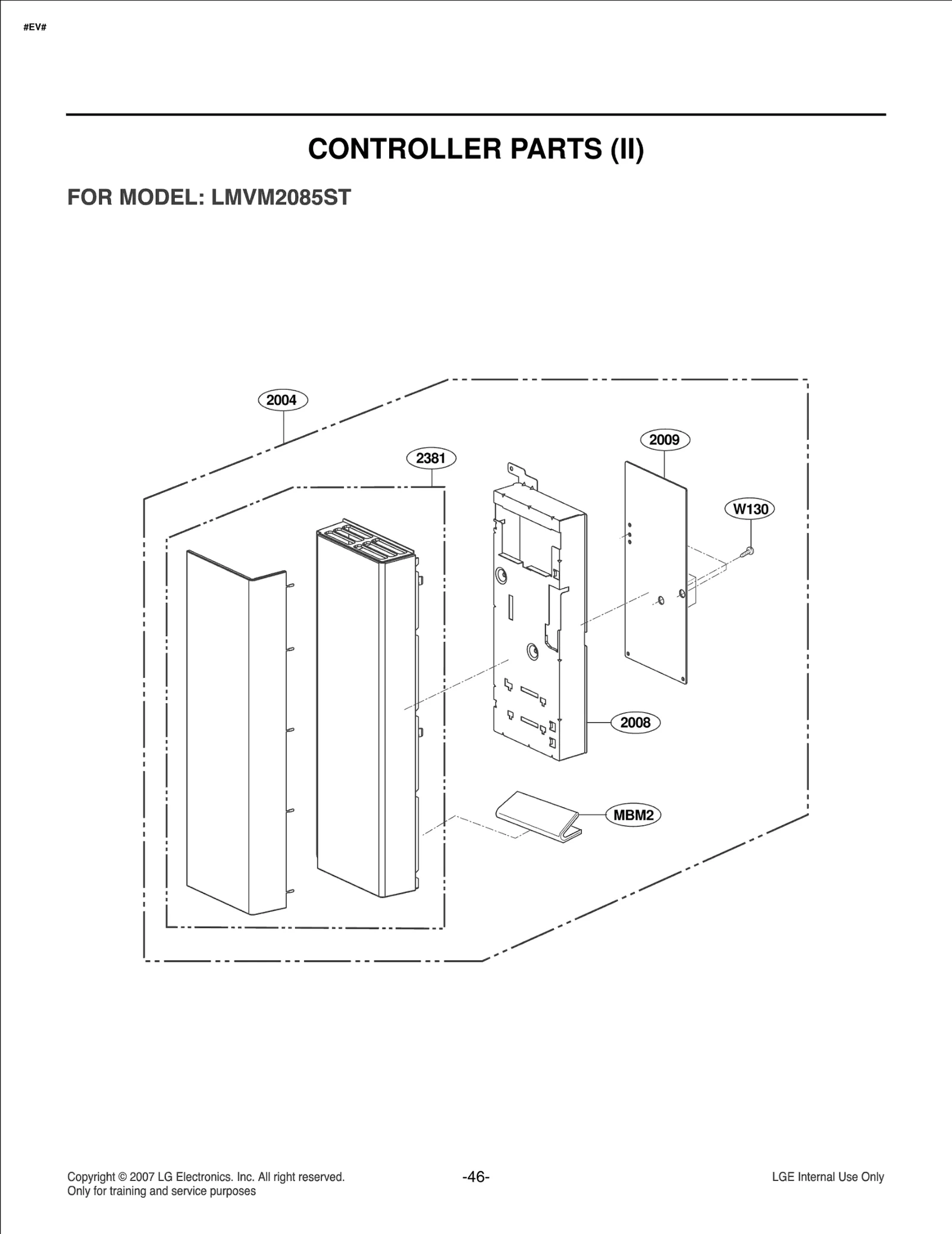 #EV#

CONTROLLER PARTS (II)

FOR MODEL: LMVM2085ST

2004

2381

2009

W130

2008

MBM2

Copyright © 2007 LG Electronics. Inc. All right reserved.
Only for training and service purposes

-46-

LGE Internal Use Only