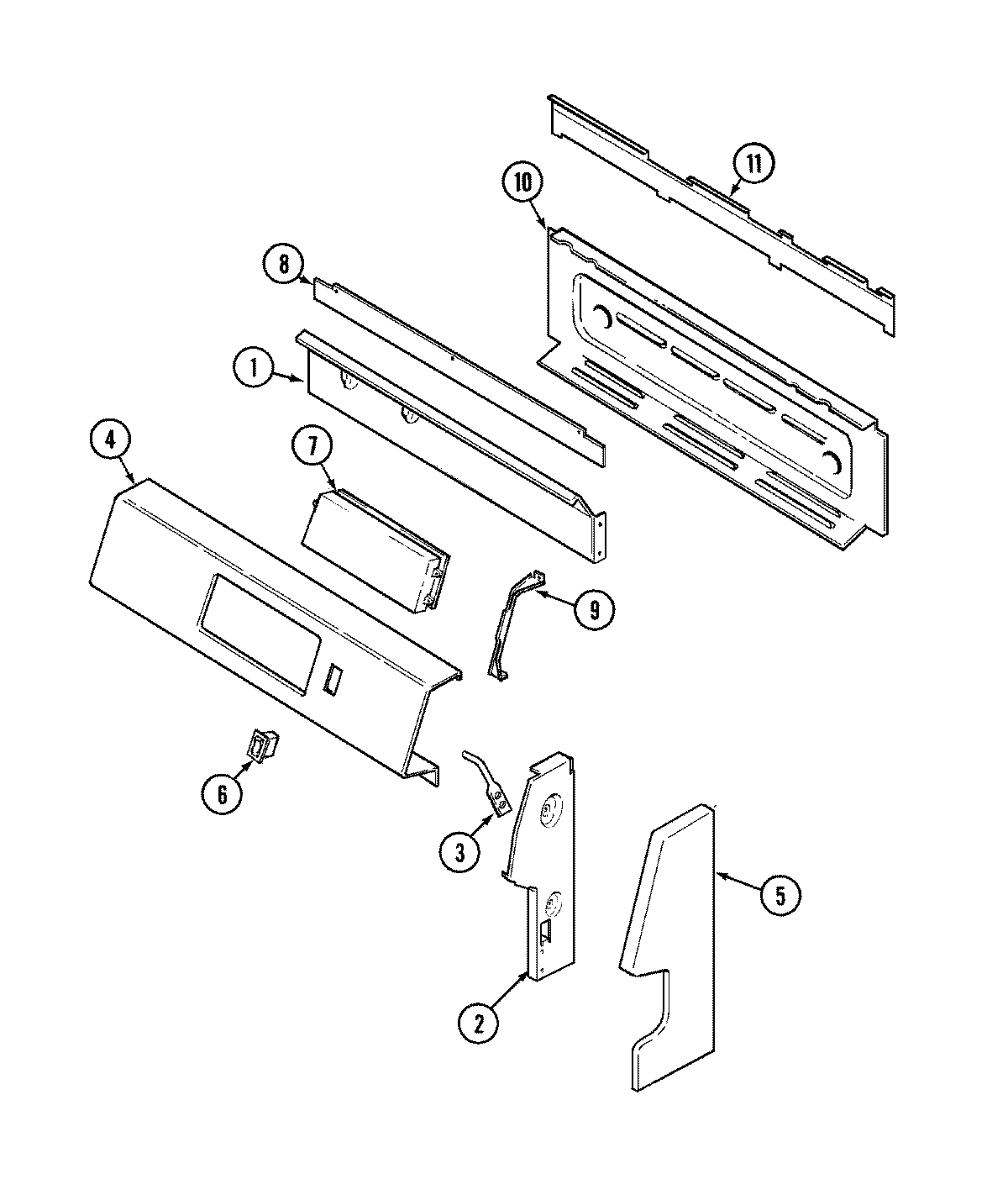 11
10
8
1
4
7
9
6
3
5
2