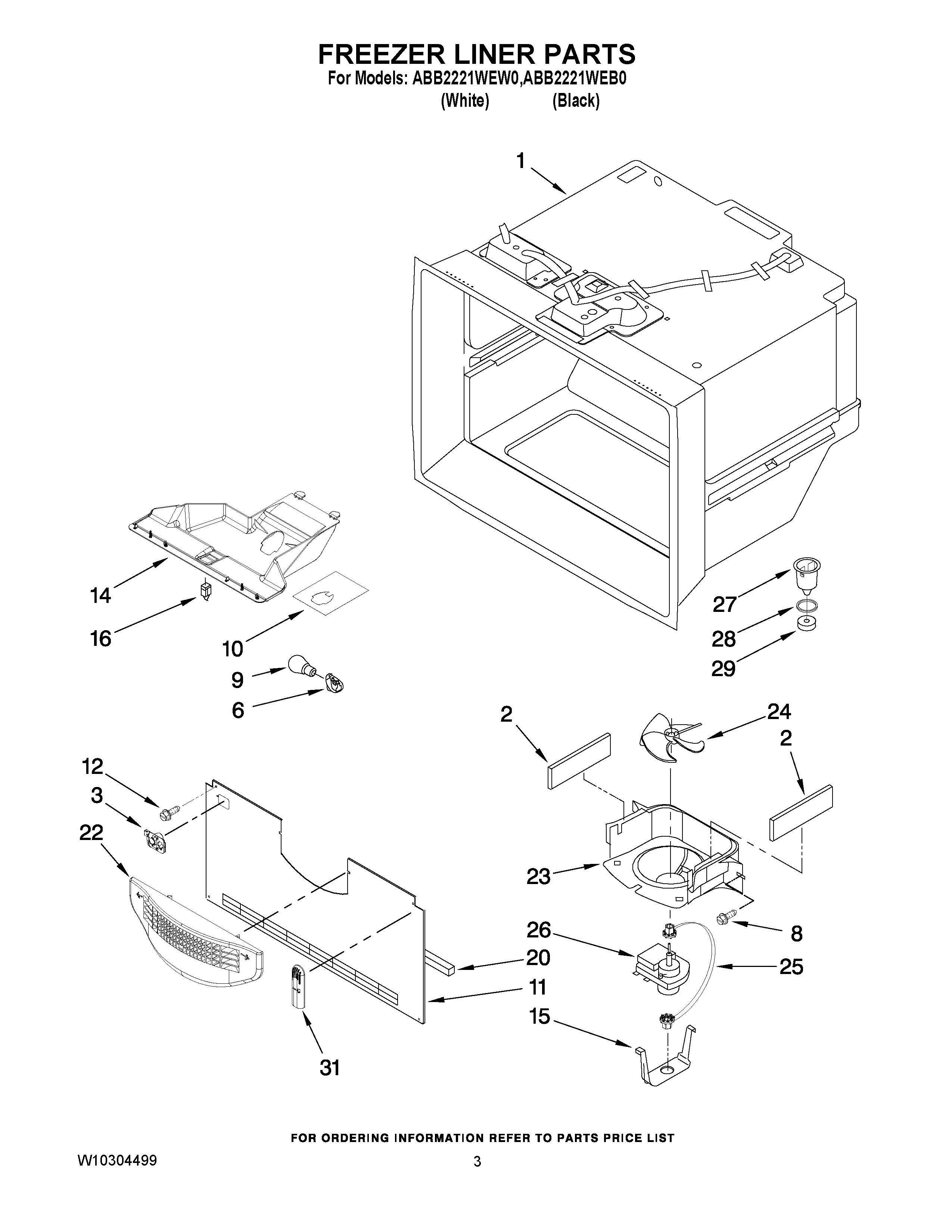 FREEZER LINER PARTS
For Models: ABB2221WEW0,ABB2221WEB0
(White) (Black)

1

14
16
10
9
6

27
28
29

2
24
2

12
3
22

23
26
8
20
25
11
15
31

FOR ORDERING INFORMATION REFER TO PARTS PRICE LIST

W10304499
3