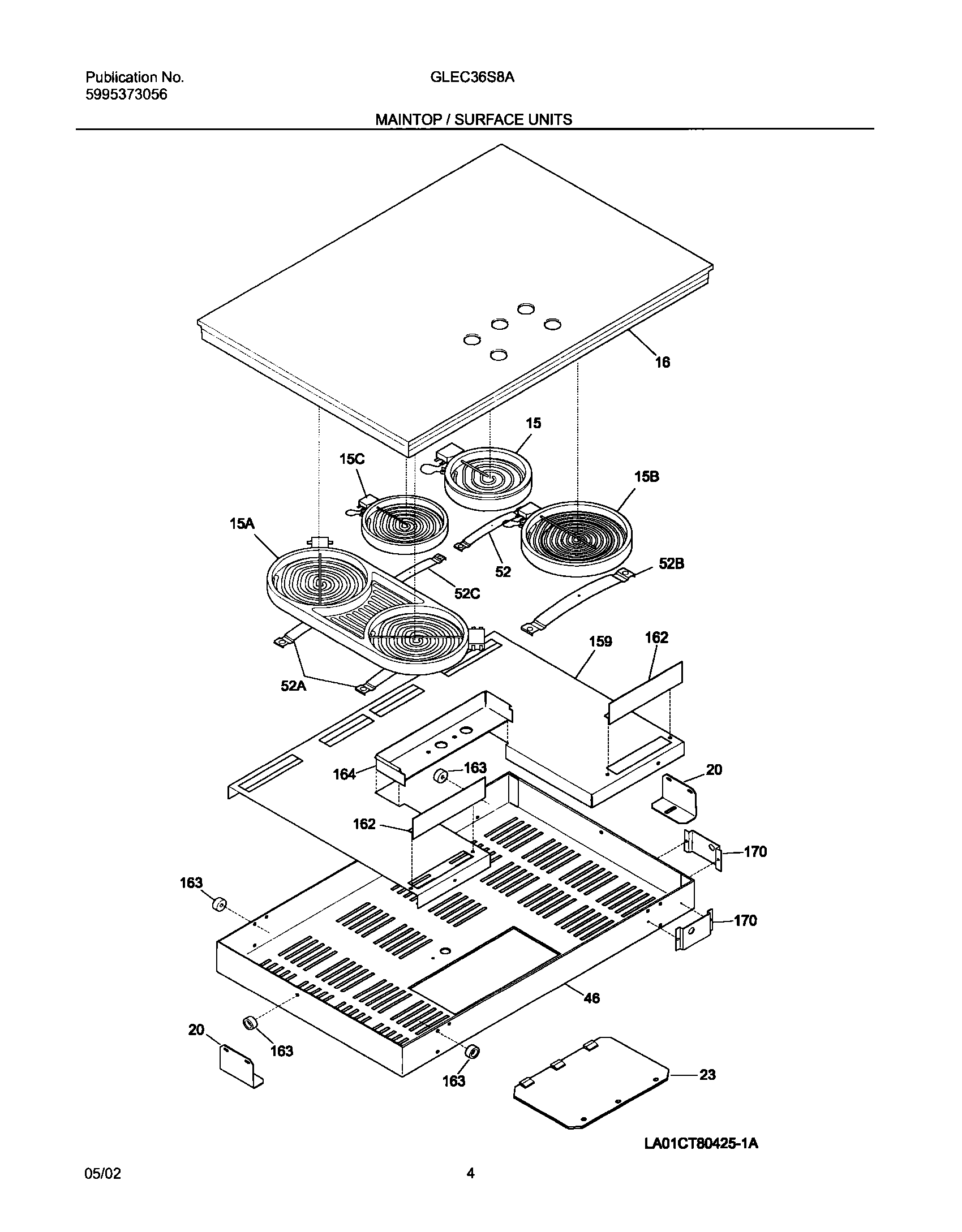 Publication No.
5995373056

GLEC36S8A

MAINTOP / SURFACE UNITS

16

15

15C

15B

15A

52

52B

52C

159

162

52A

164

163

20

162

170

163

170

46

20

163

163

23

LA01CT80425-1A

05/02

4