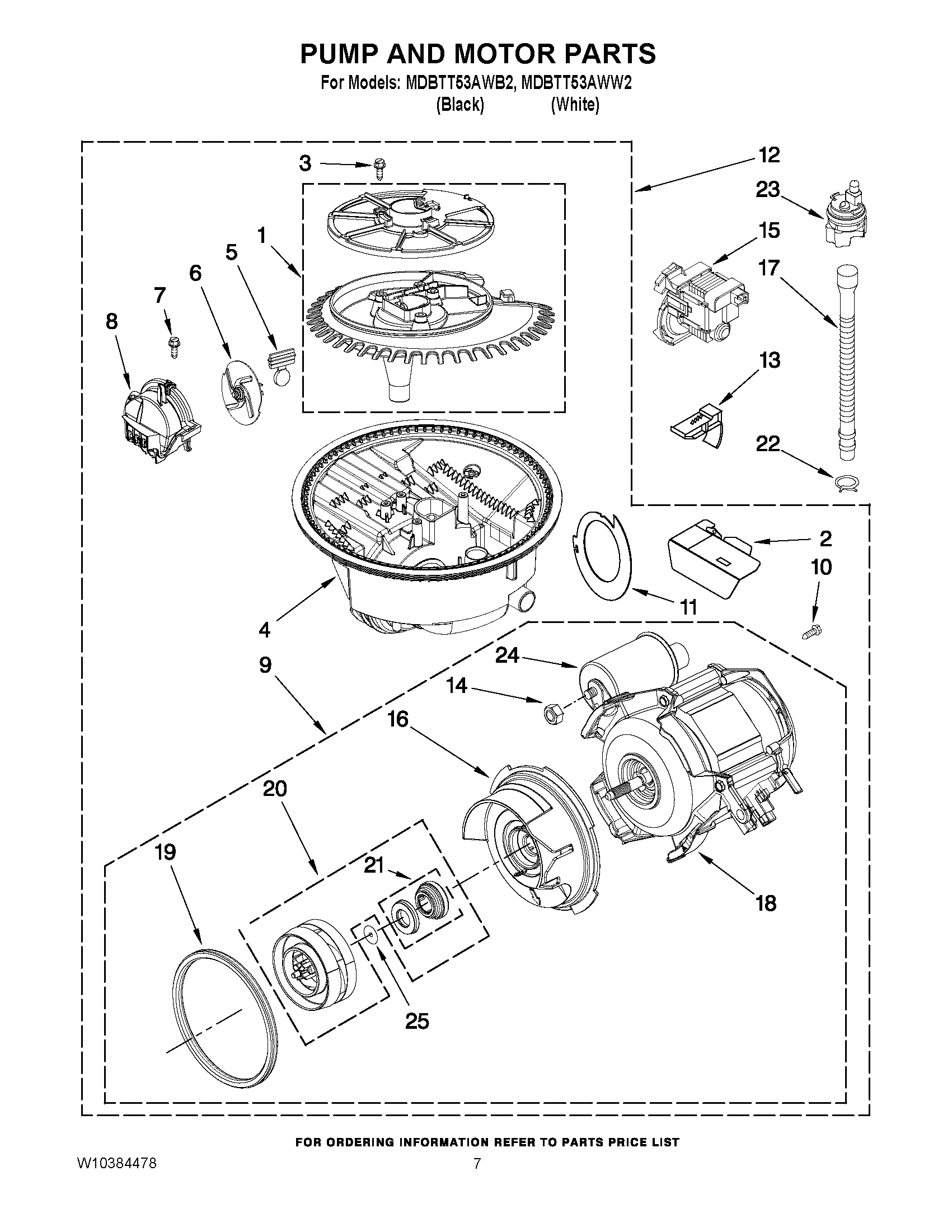 PUMP AND MOTOR PARTS
For Models: MDBTT53AWB2, MDBTT53AWW2
(Black) (White)

3
12
23
1
15
5
17
6
7
8
13
22
2
10
11
4
9
24
14
16
20
19
21
18
25

FOR ORDERING INFORMATION REFER TO PARTS PRICE LIST
W10384478
7