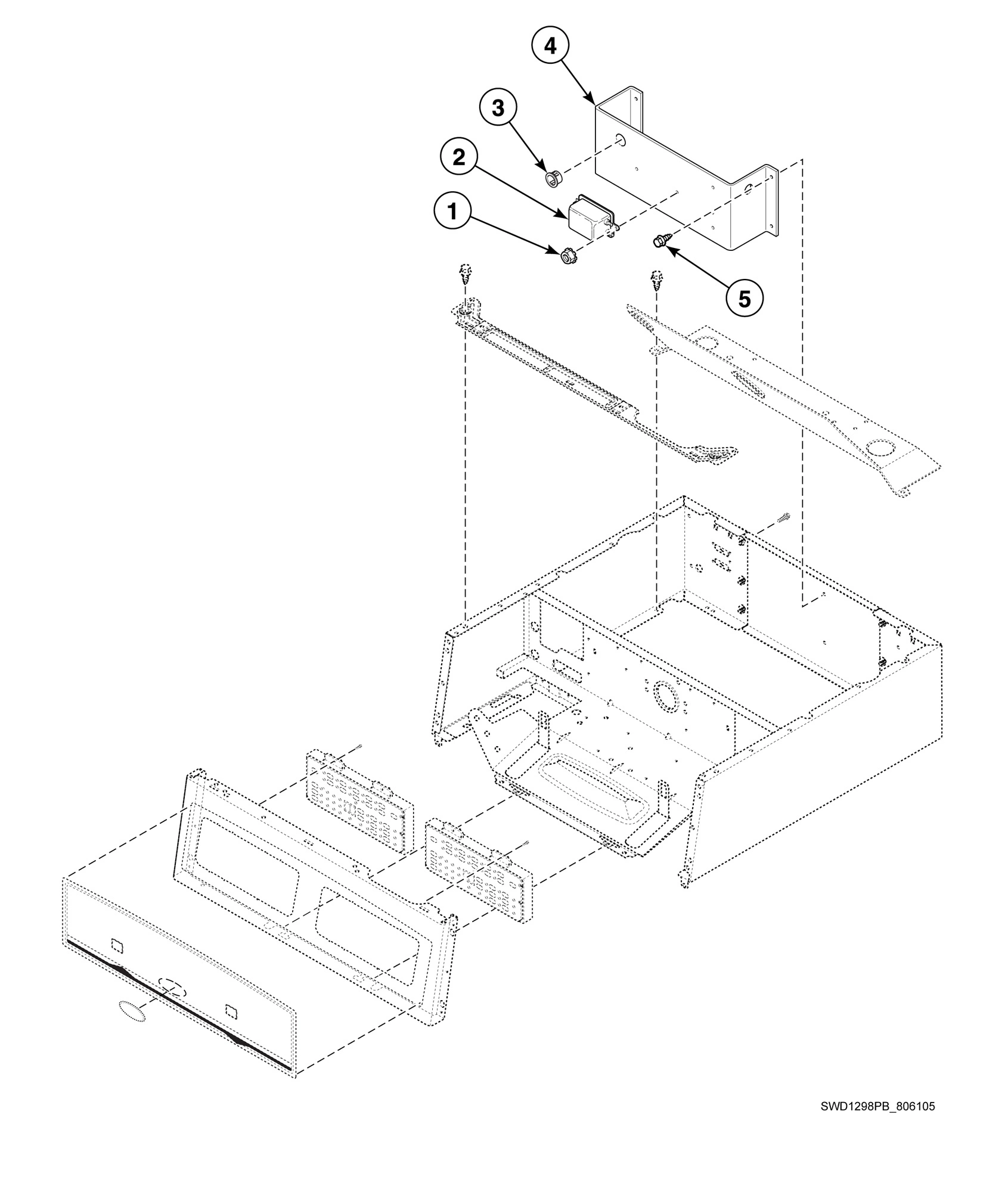 4

3

2

1

5

SWD1298PB_806105