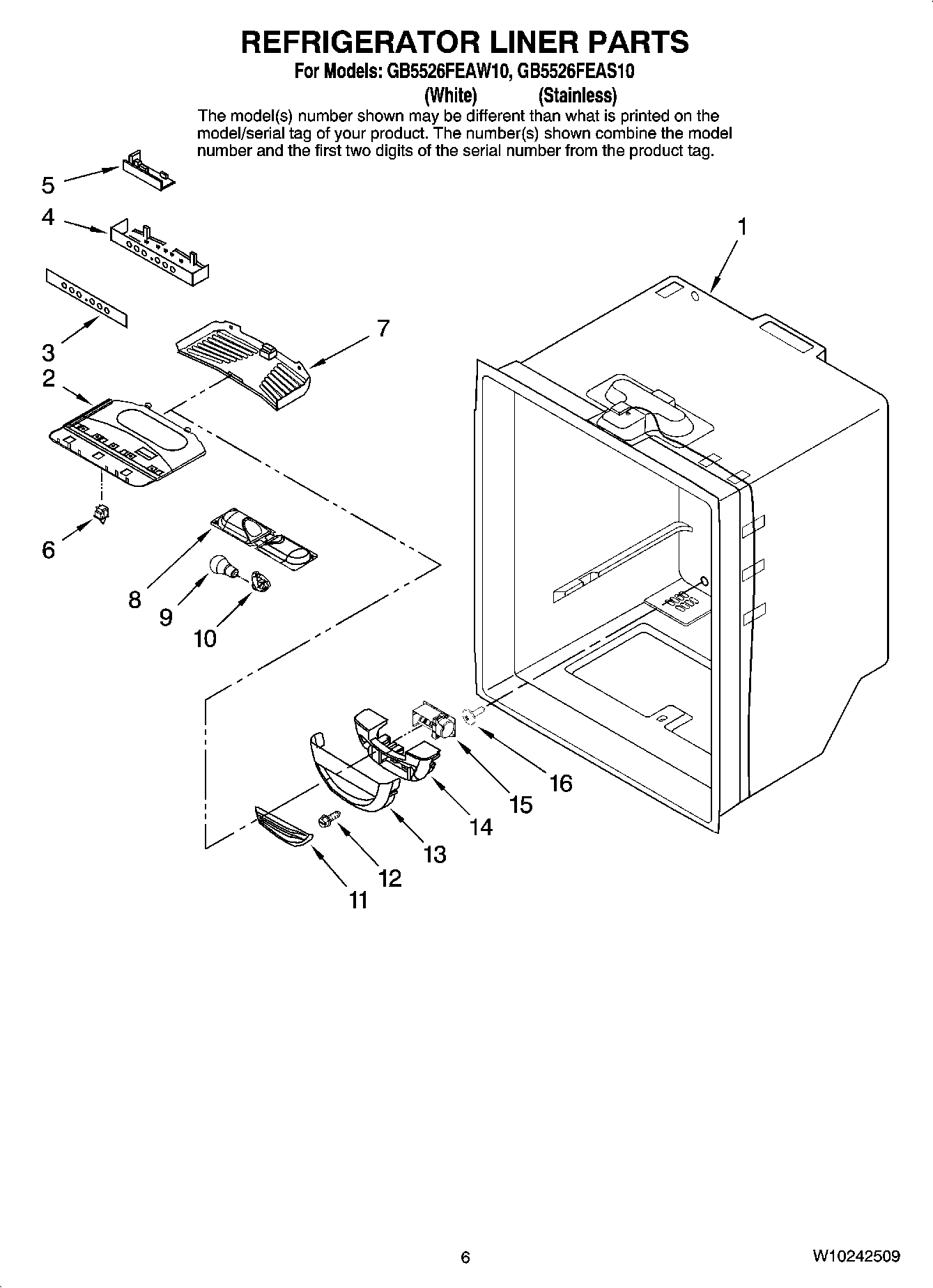 REFRIGERATOR LINER PARTS
For Models: GB5526FEAW10, GB5526FEAS10
(White) (Stainless)
The model(s) number shown may be different than what is printed on the model/serial tag of your product. The number(s) shown combine the model number and the first two digits of the serial number from the product tag.

5
4
1
3
7
2
6
8
9
10
16
15
14
13
12
11

6
W10242509