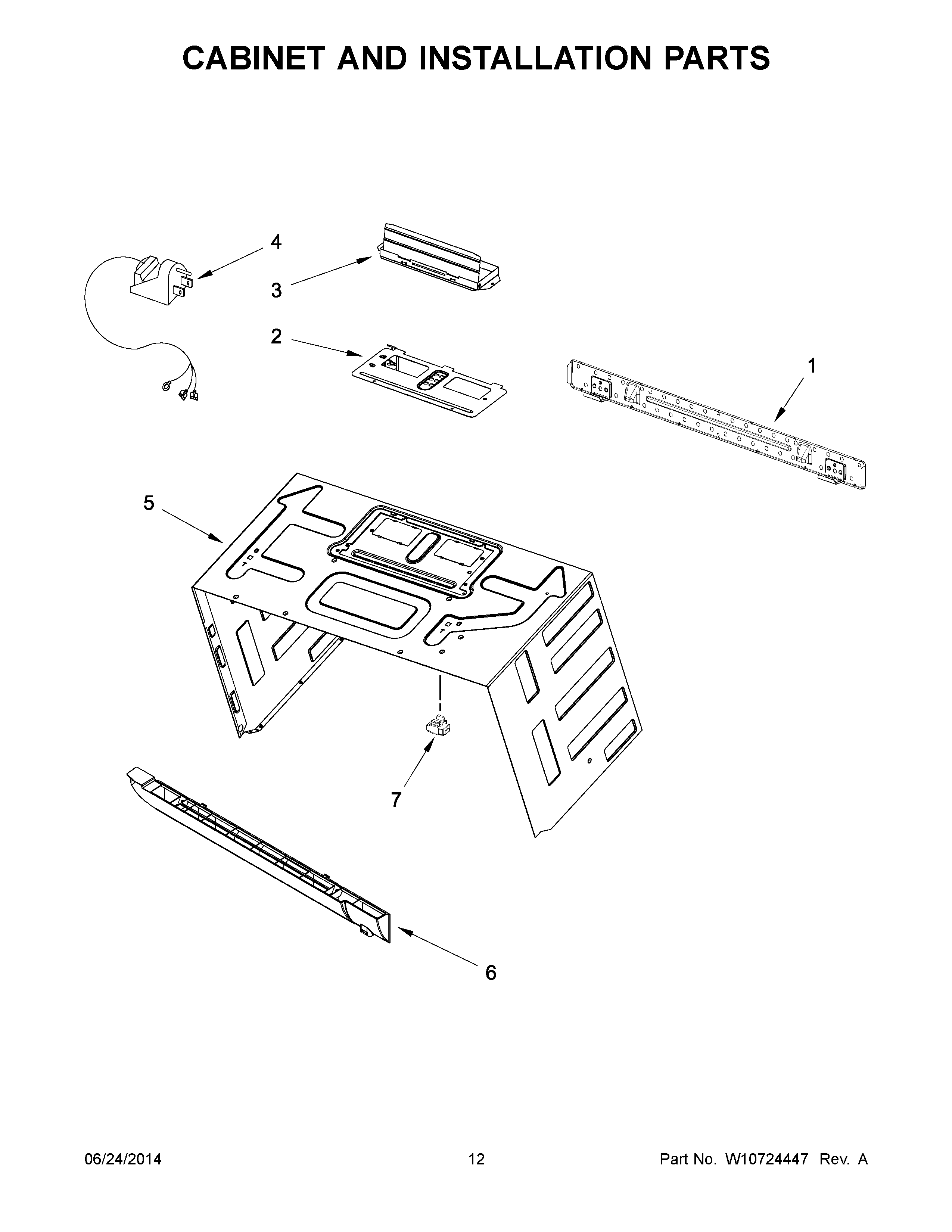 CABINET AND INSTALLATION PARTS

4

3

2

1

5

7

6

06/24/2014

12

Part No. W10724447 Rev. A