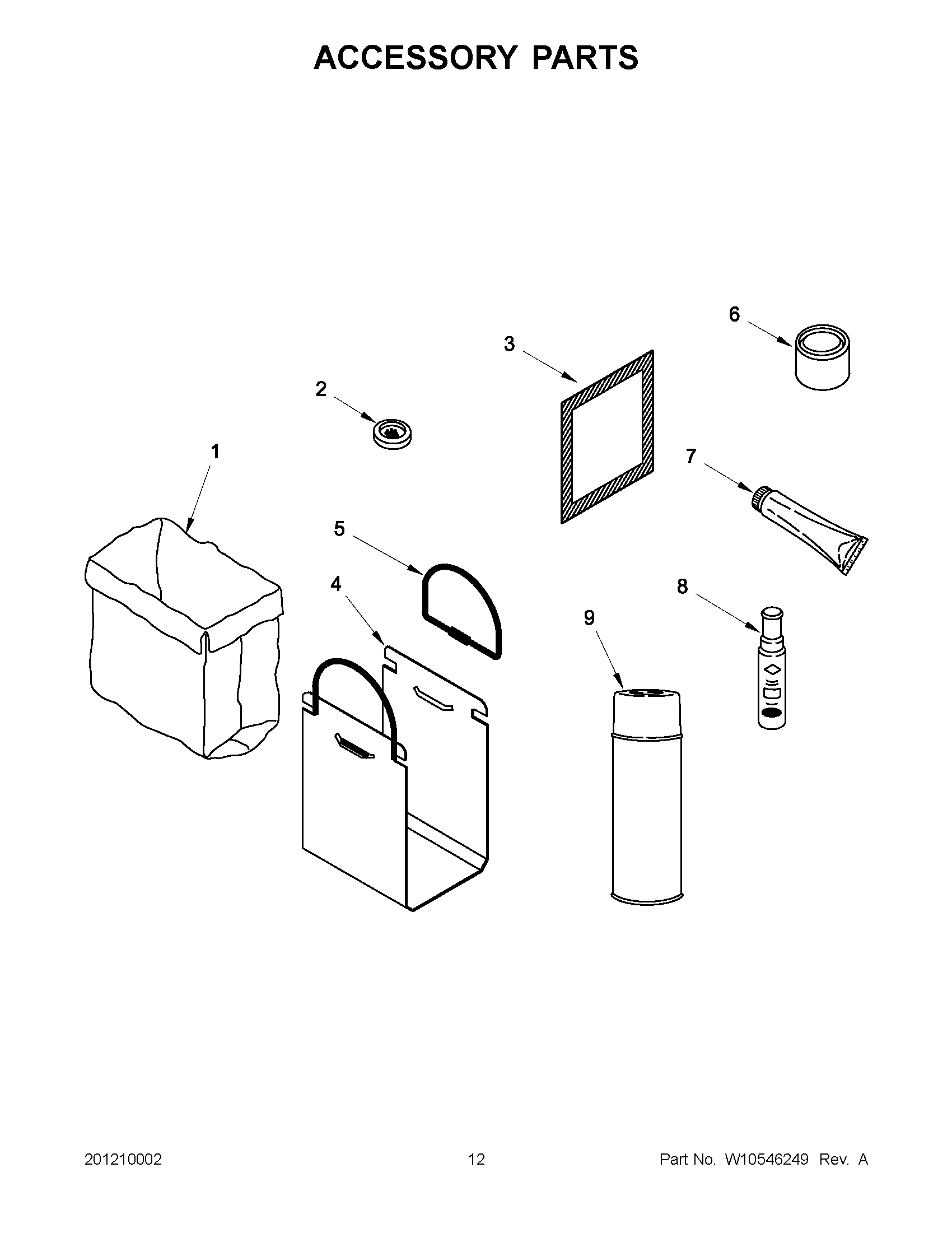 ACCESSORY PARTS

6

3

2

1

7

5

4

8

9

201210002

12

Part No. W10546249 Rev. A