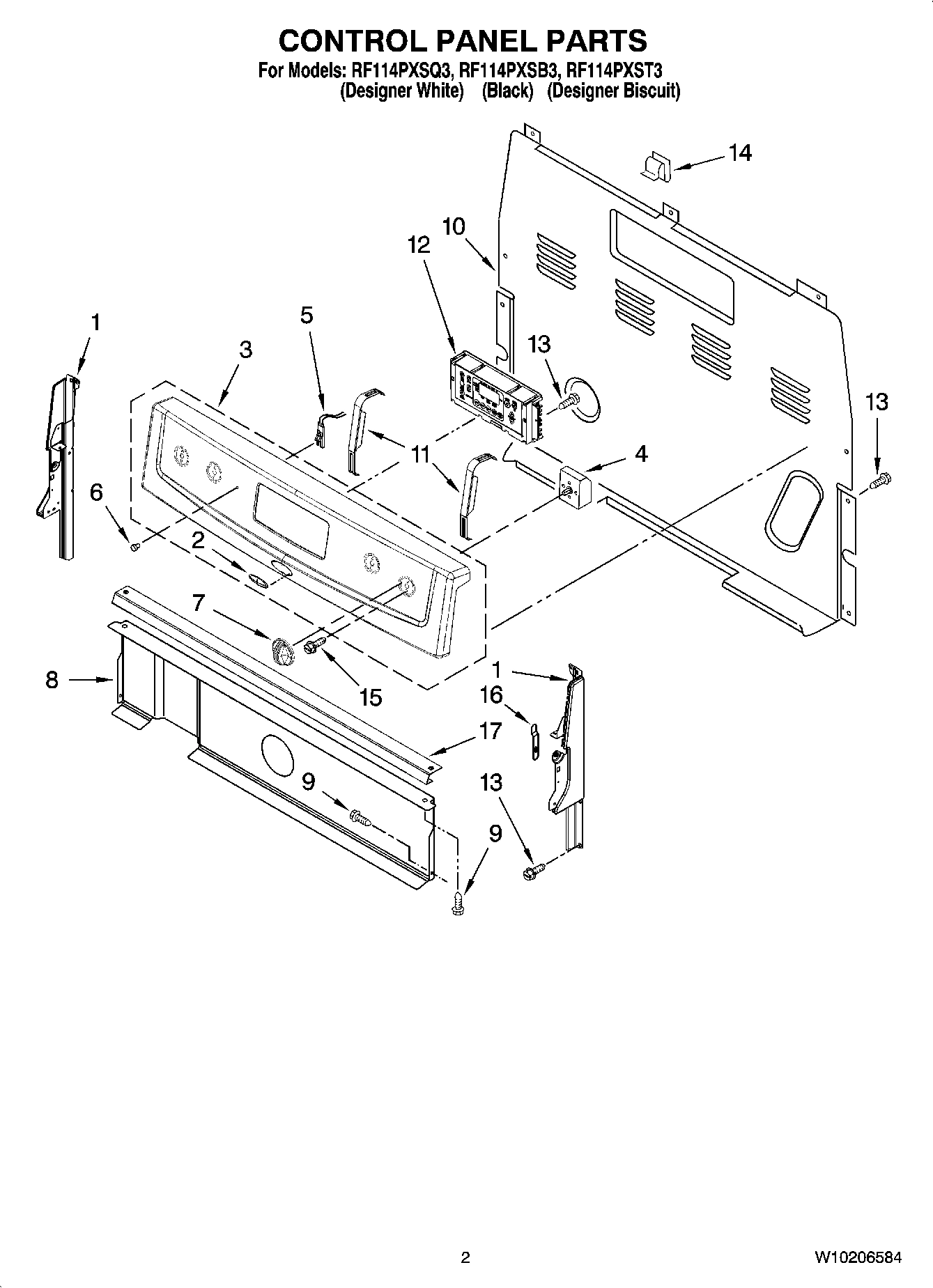 CONTROL PANEL PARTS

For Models: RF114PXSQ3, RF114PXSB3, RF114PXST3
(Designer White) (Black) (Designer Biscuit)

14
10
12
1
5
3
13
13
11
4
6
2
7
8
15
1
16
17
9
13
9

2

W10206584