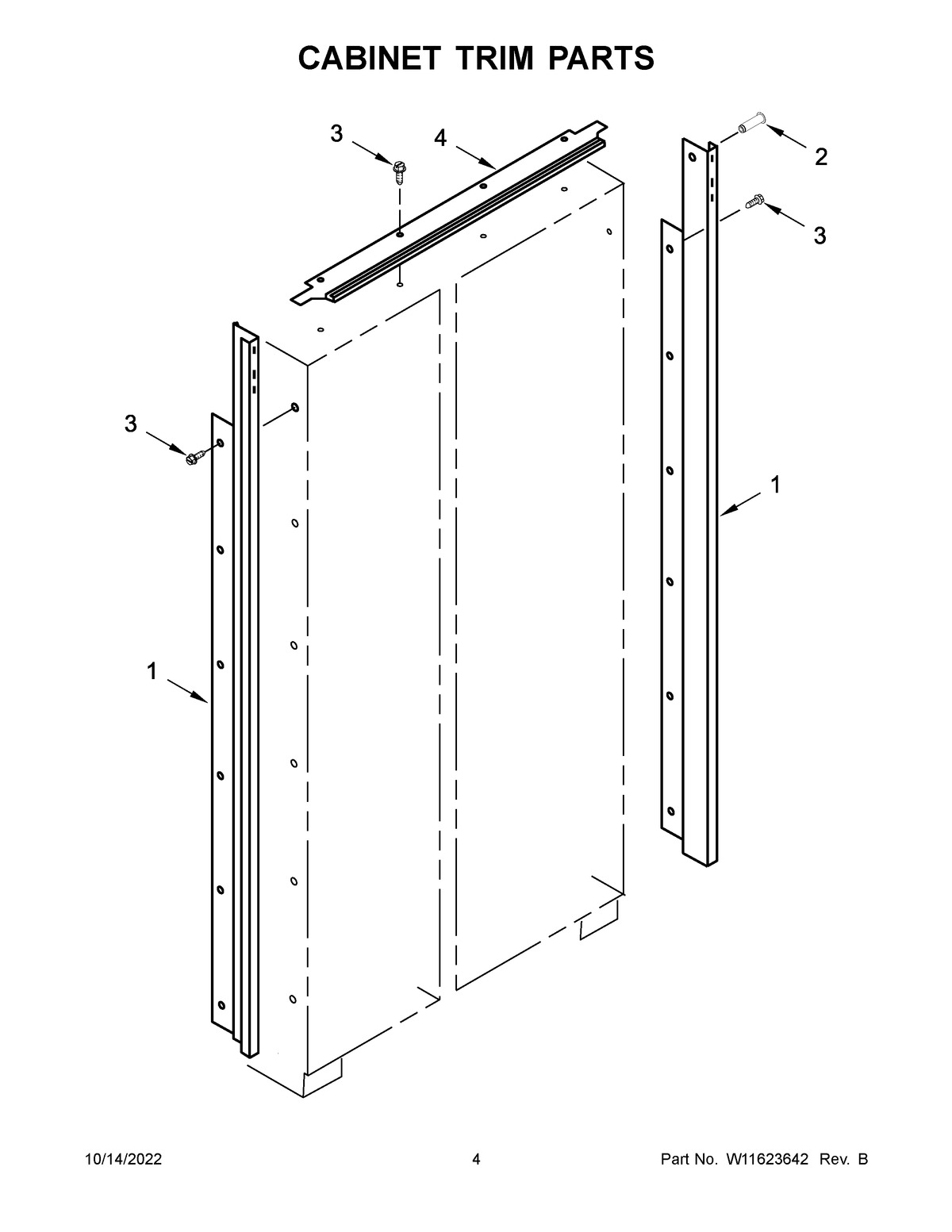 CABINET TRIM PARTS

3
4
2
3
3
1
1

10/14/2022
4
Part No. W11623642 Rev. B