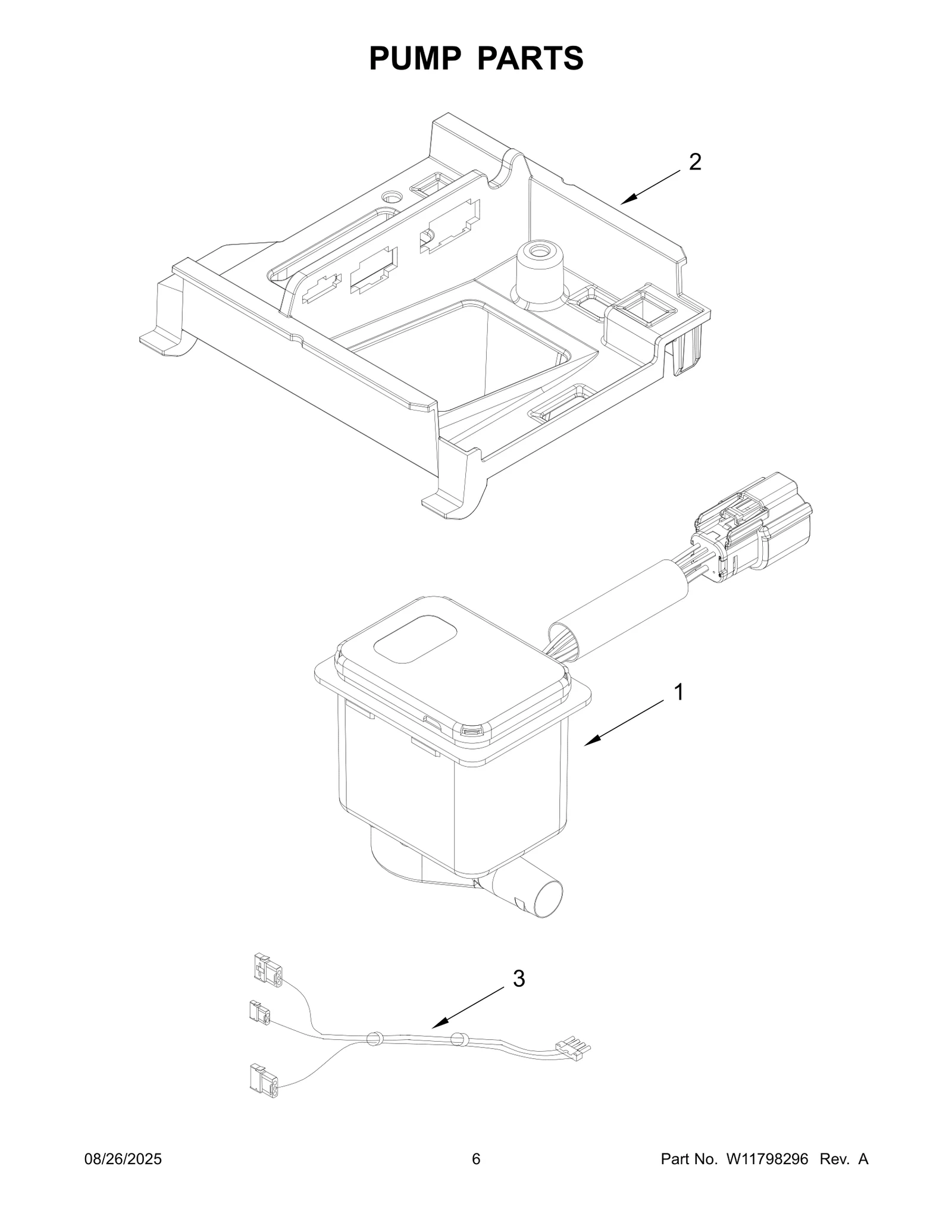 PUMP PARTS

2

1

3

08/26/2025

6

Part No. W11798296 Rev. A