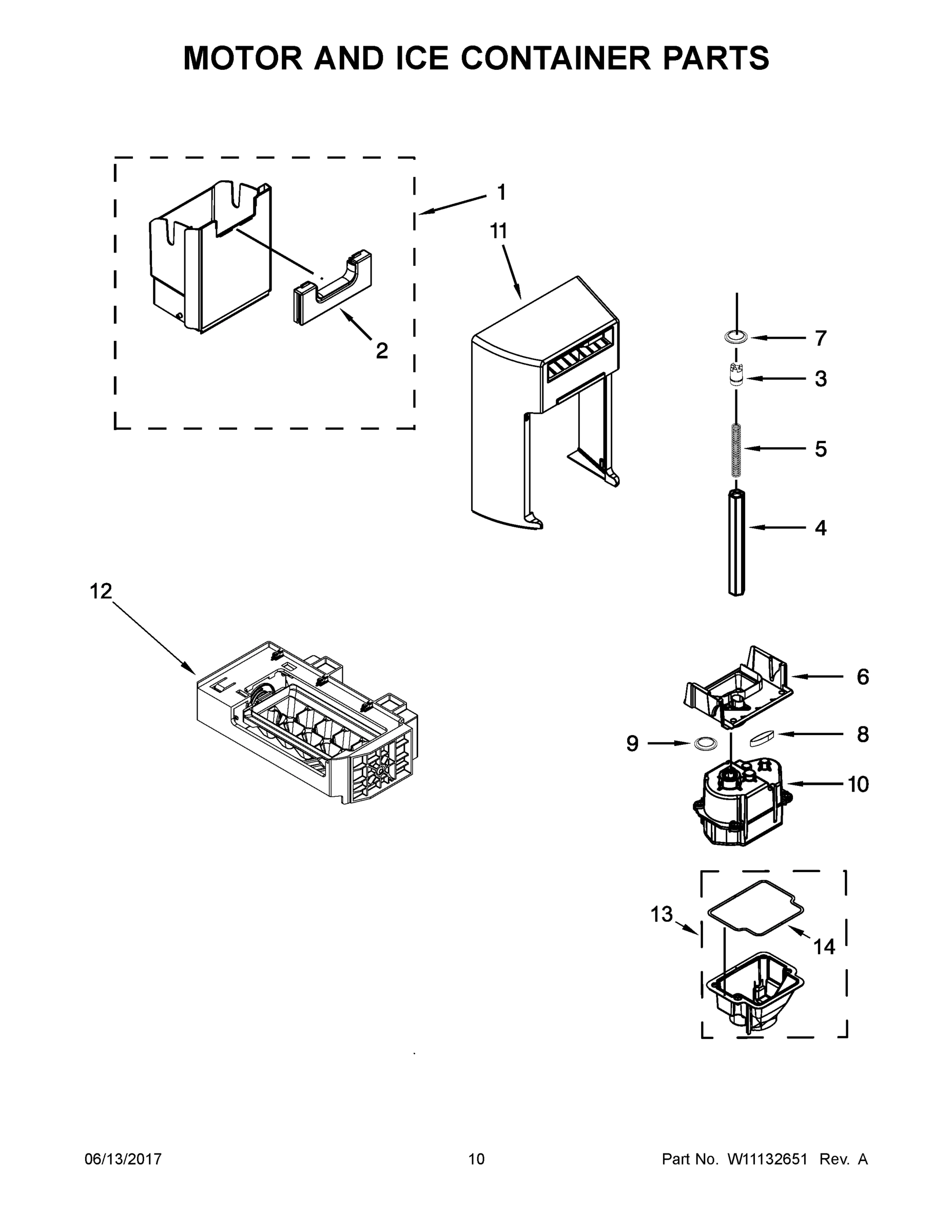 MOTOR AND ICE CONTAINER PARTS

1

11

2

7

3

5

4

12

6

9

8

10

13

14

06/13/2017

10

Part No. W11132651 Rev. A