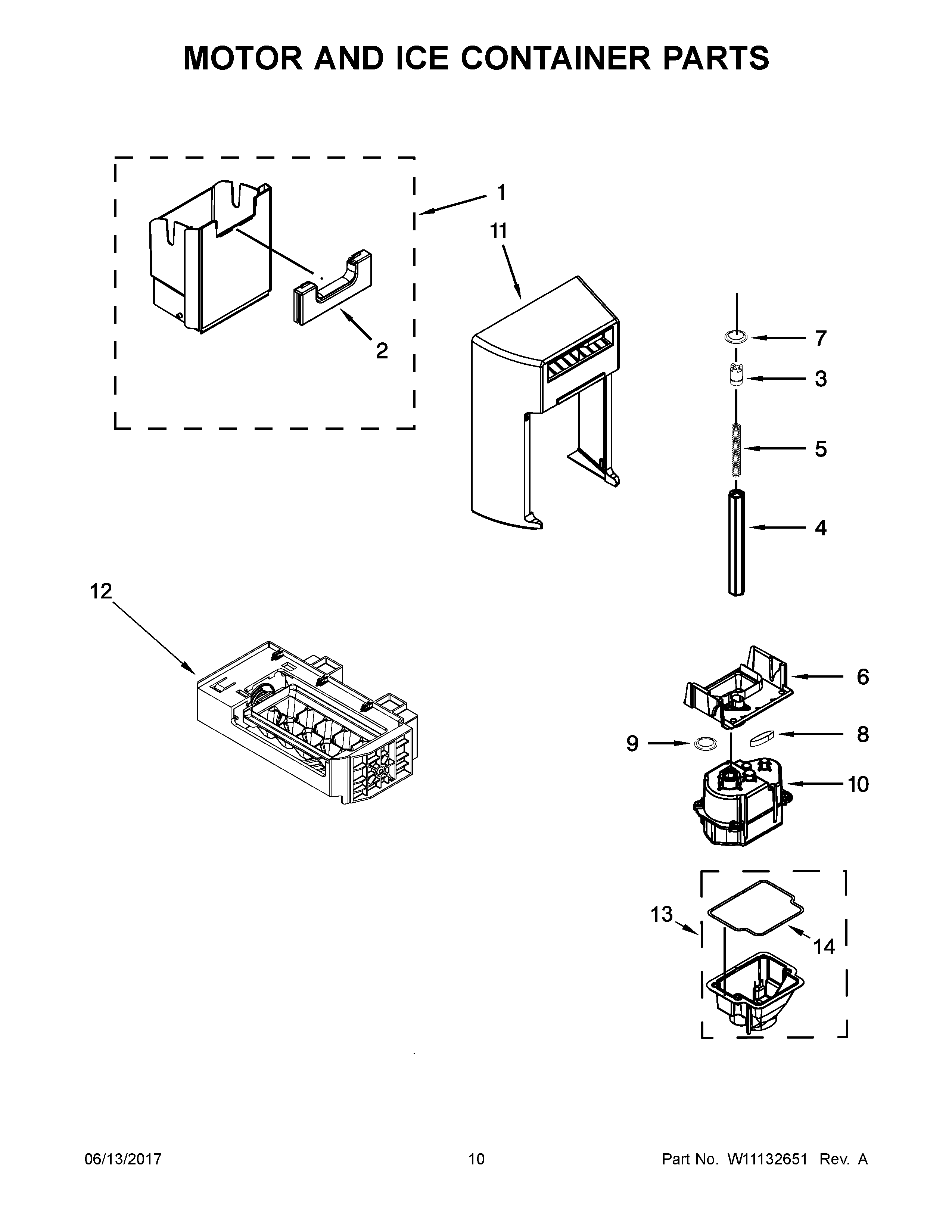 MOTOR AND ICE CONTAINER PARTS

1

11

2

7

3

5

4

12

6

9

8

10

13

14

06/13/2017

10

Part No. W11132651 Rev. A