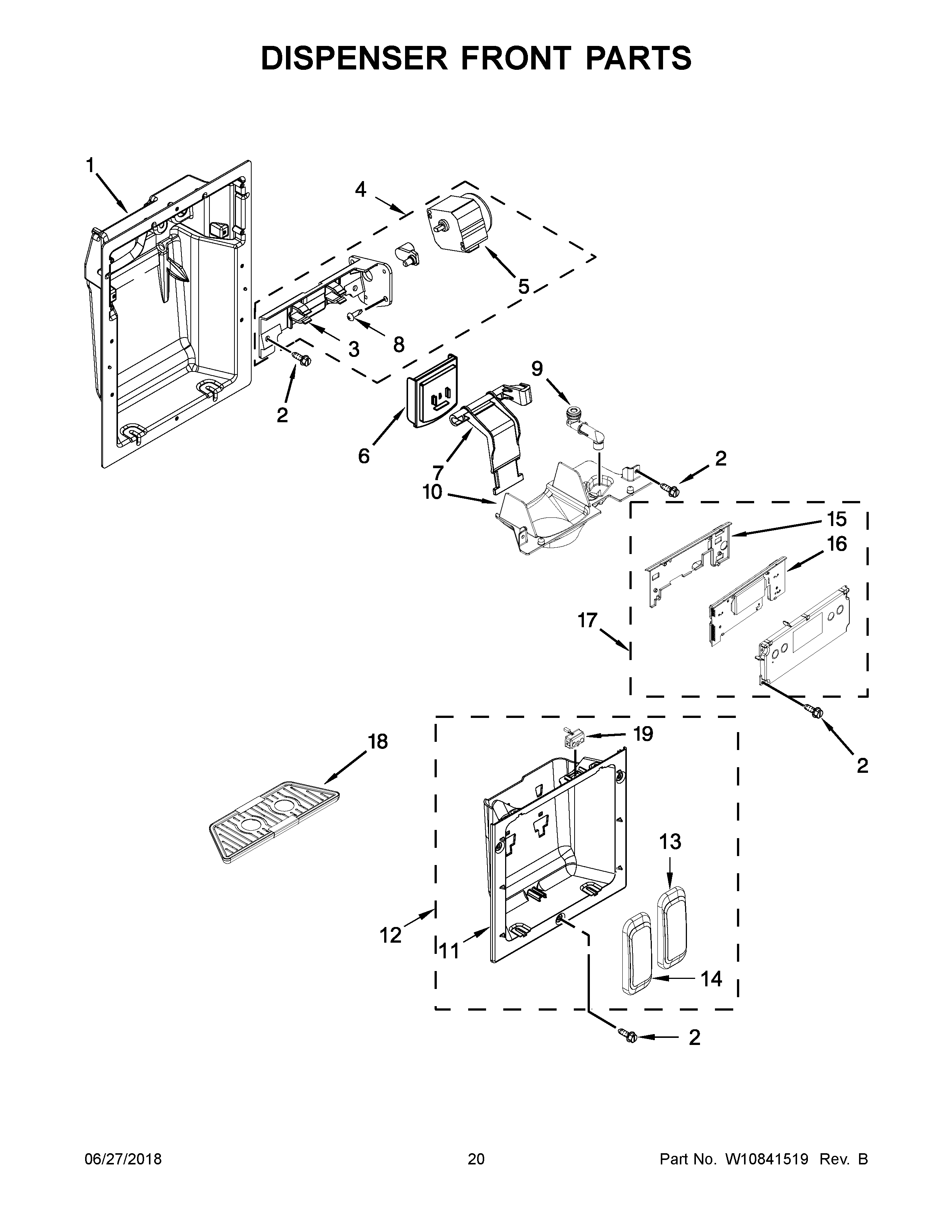 DISPENSER FRONT PARTS

1

4

5

3

8

2

9

6

7

2

10

15

16

17

2

18

19

13

12

11

14

2

06/27/2018

20

Part No. W10841519 Rev. B