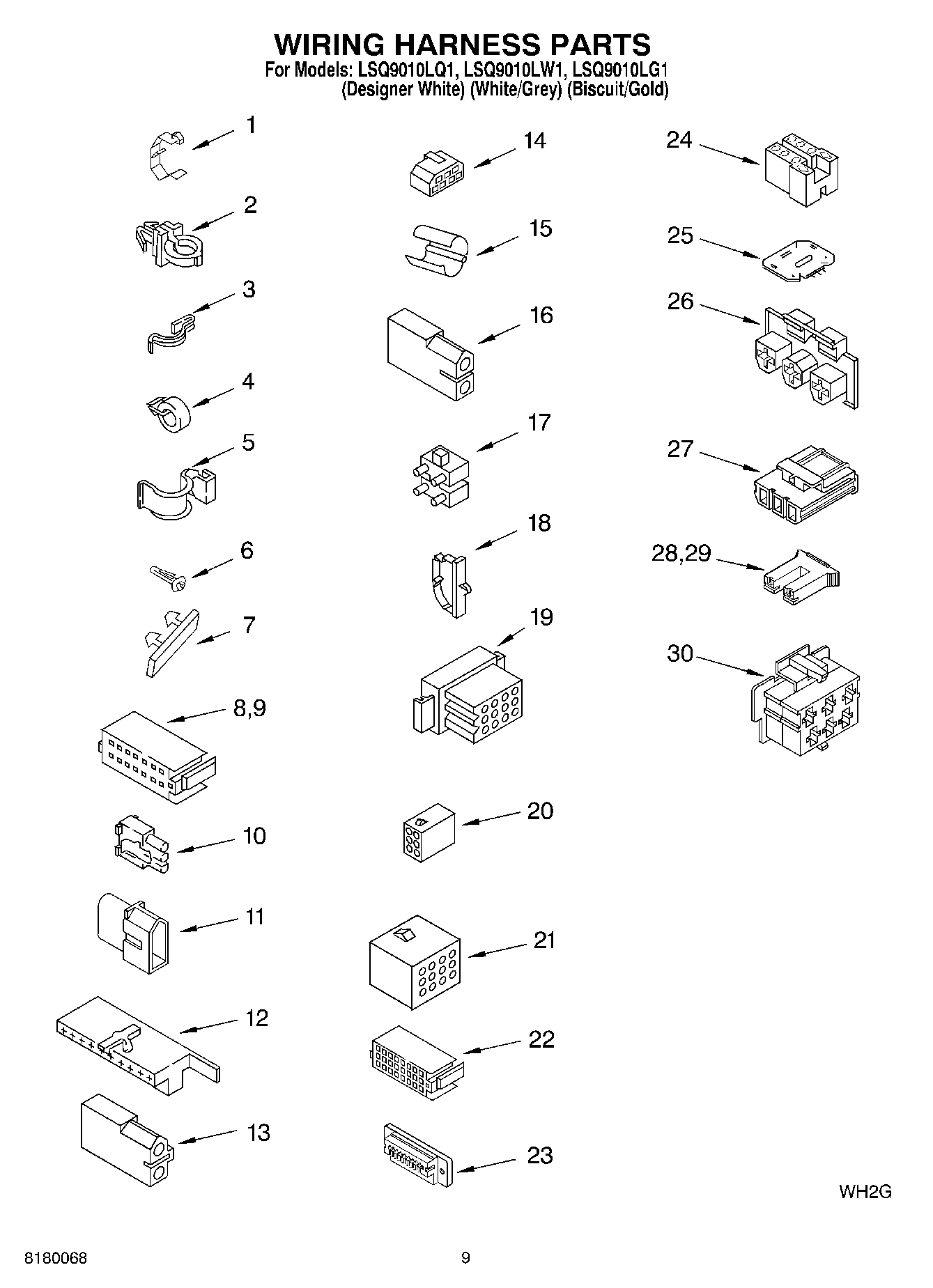 WIRING HARNESS PARTS
For Models: LSQ9010LQ1, LSQ9010LW1, LSQ9010LG1
(Designer White) (White/Grey) (Biscuit/Gold)

1
2
3
4
5
6
7
8,9
10
11
12
13

14
15
16
17
18
19
20
21
22
23

24
25
26
27
28,29
30

WH2G

8180068

9