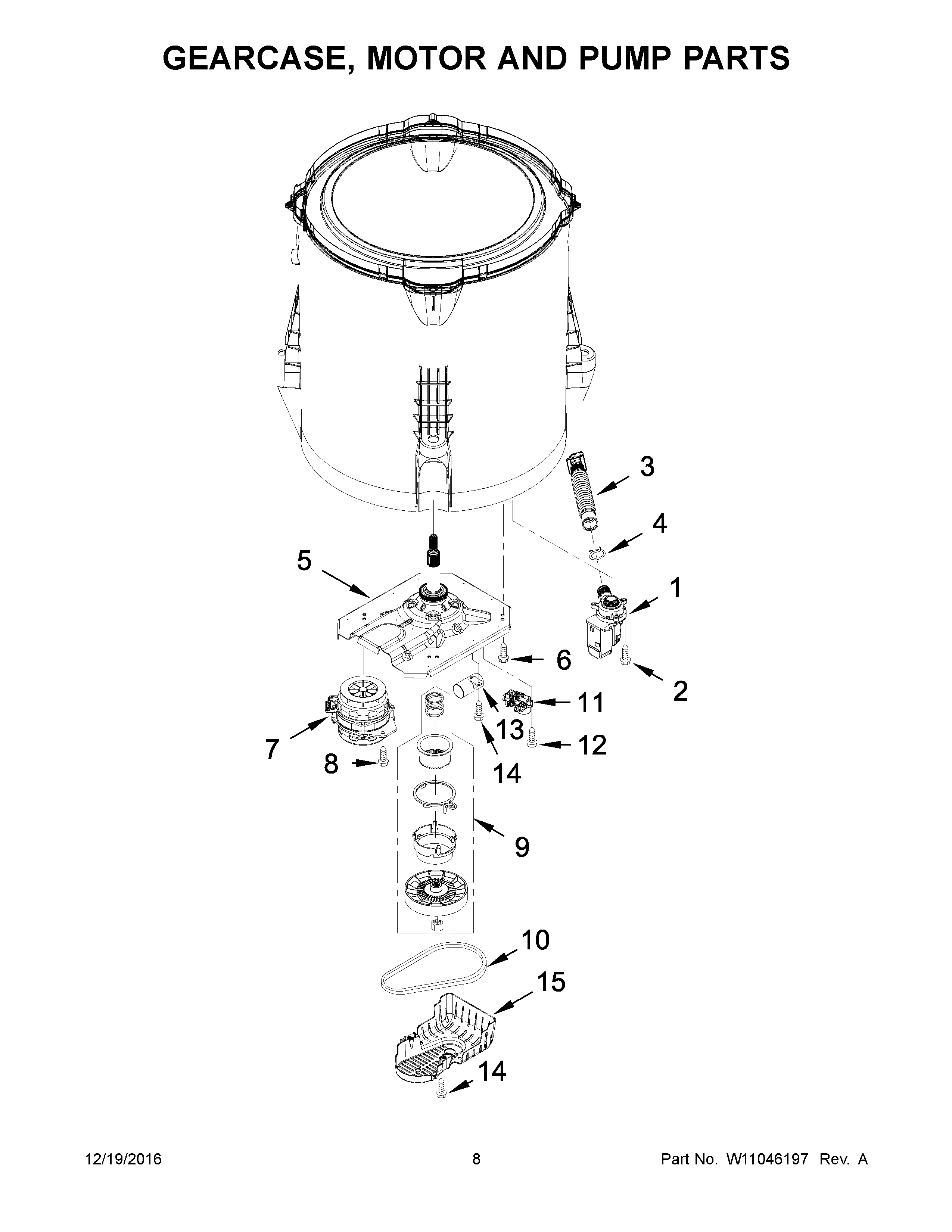 GEARCASE, MOTOR AND PUMP PARTS

3
4
5
1
6
2
11
13
7
12
8
14
9
10
15
14

12/19/2016
8
Part No. W11046197 Rev. A