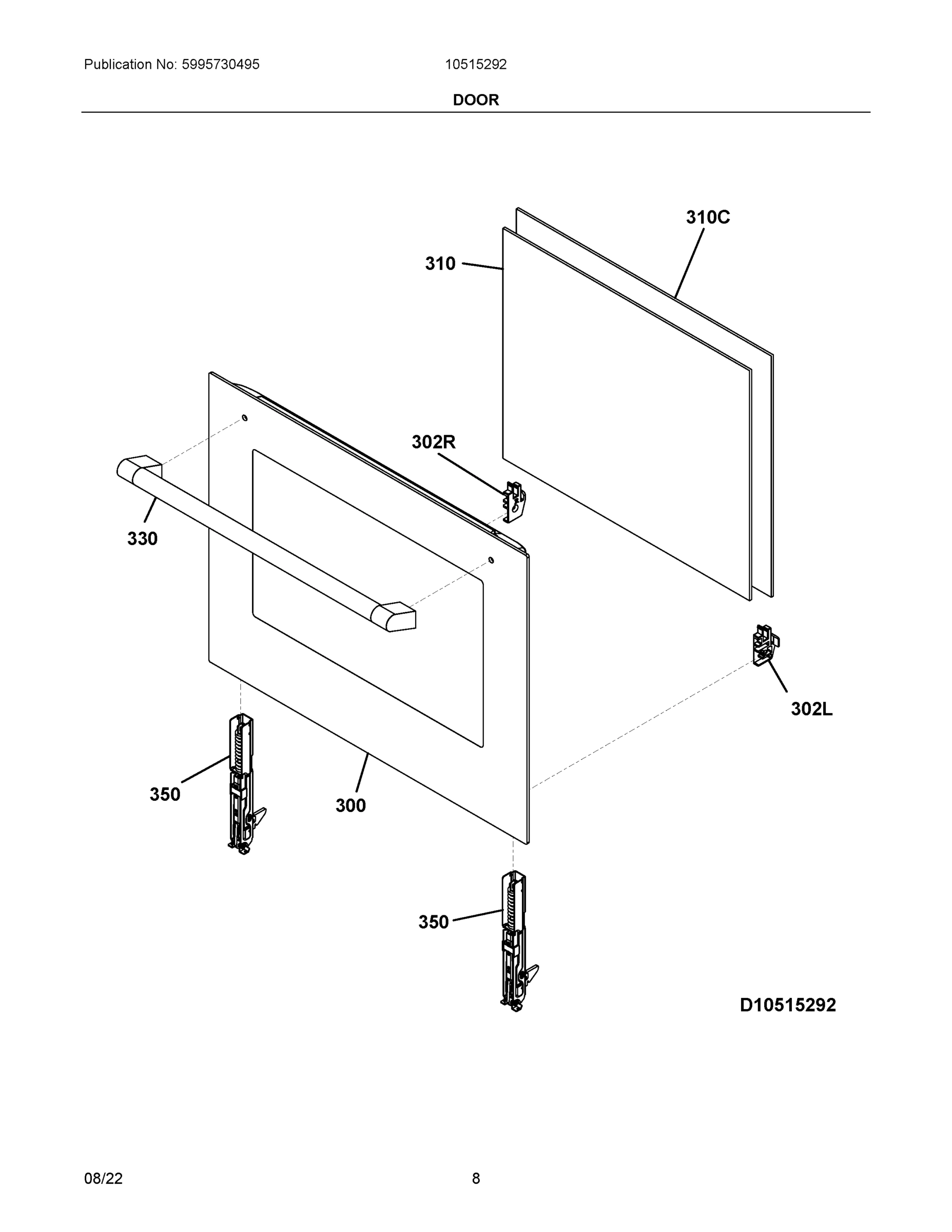 Publication No: 5995730495

10515292

DOOR

310C

310

302R

330

302L

350

300

350

D10515292

08/22

8