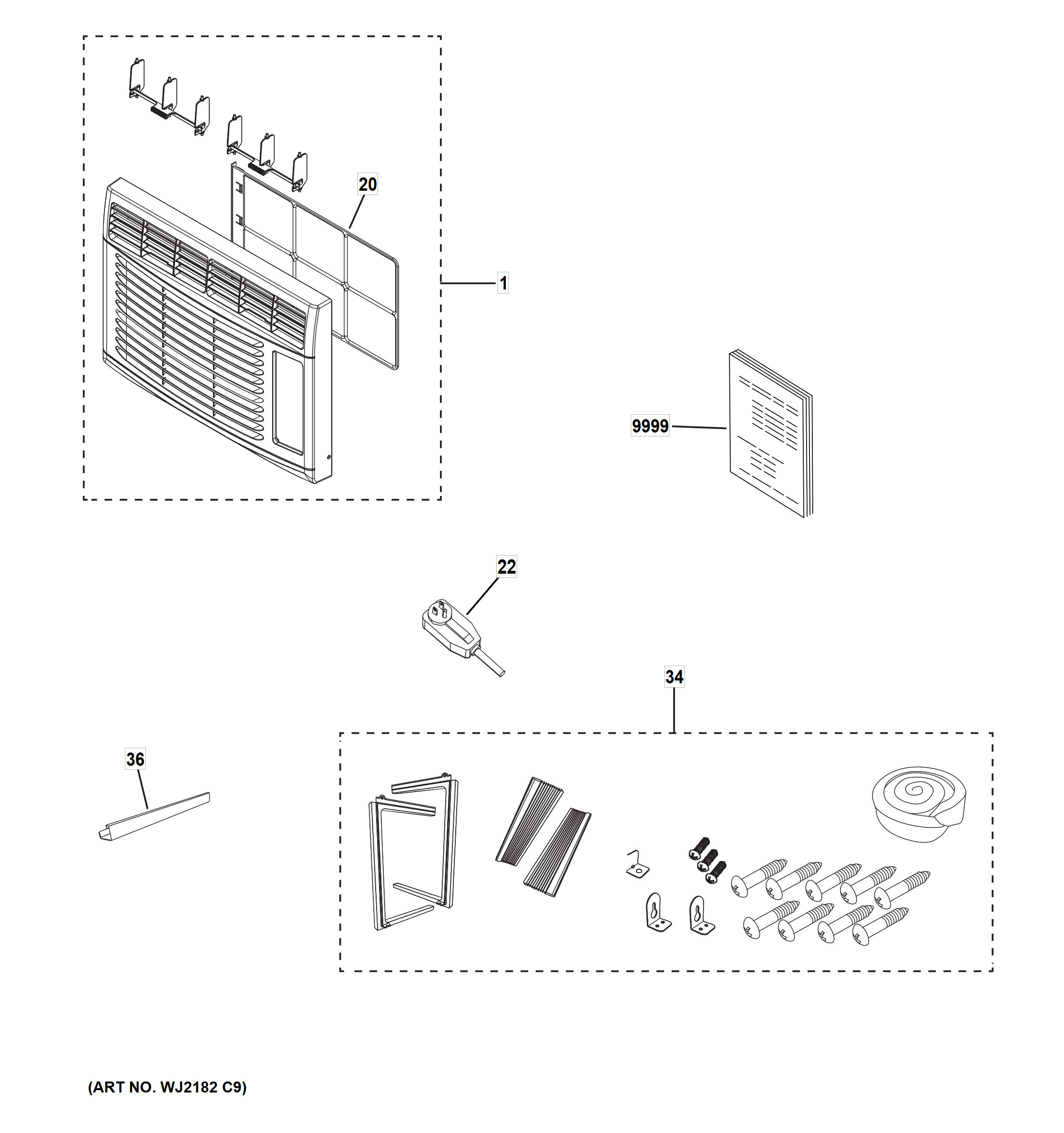 20

1

9999

22

34

36

(ART NO. WJ2182 C9)