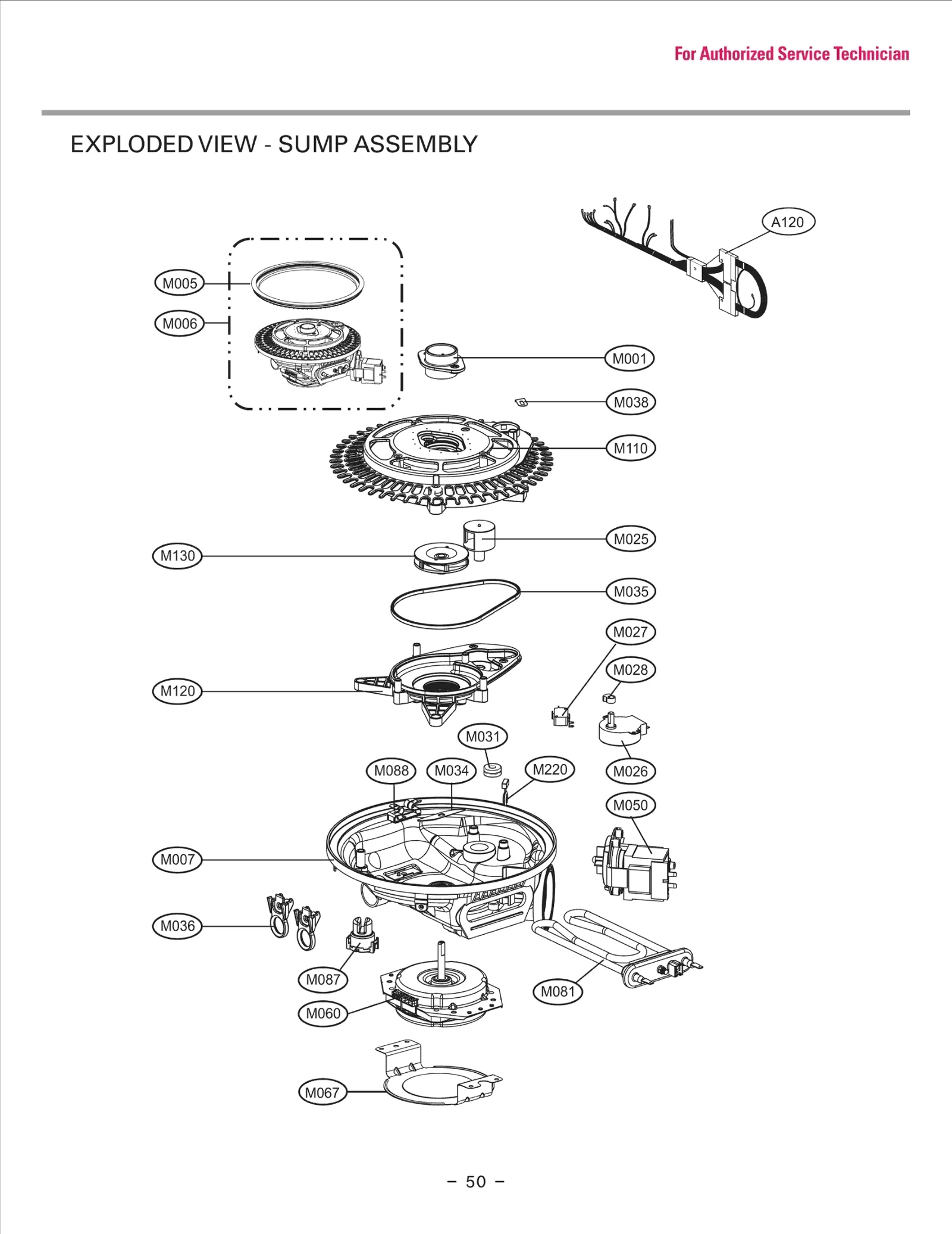 For Authorized Service Technician

EXPLODED VIEW - SUMP ASSEMBLY

A120
M005
M006
M001
M038
M110
M025
M130
M035
M027
M028
M120
M031
M088
M034
M220
M026
M050
M007
M036
M087
M060
M081
M067

– 50 –