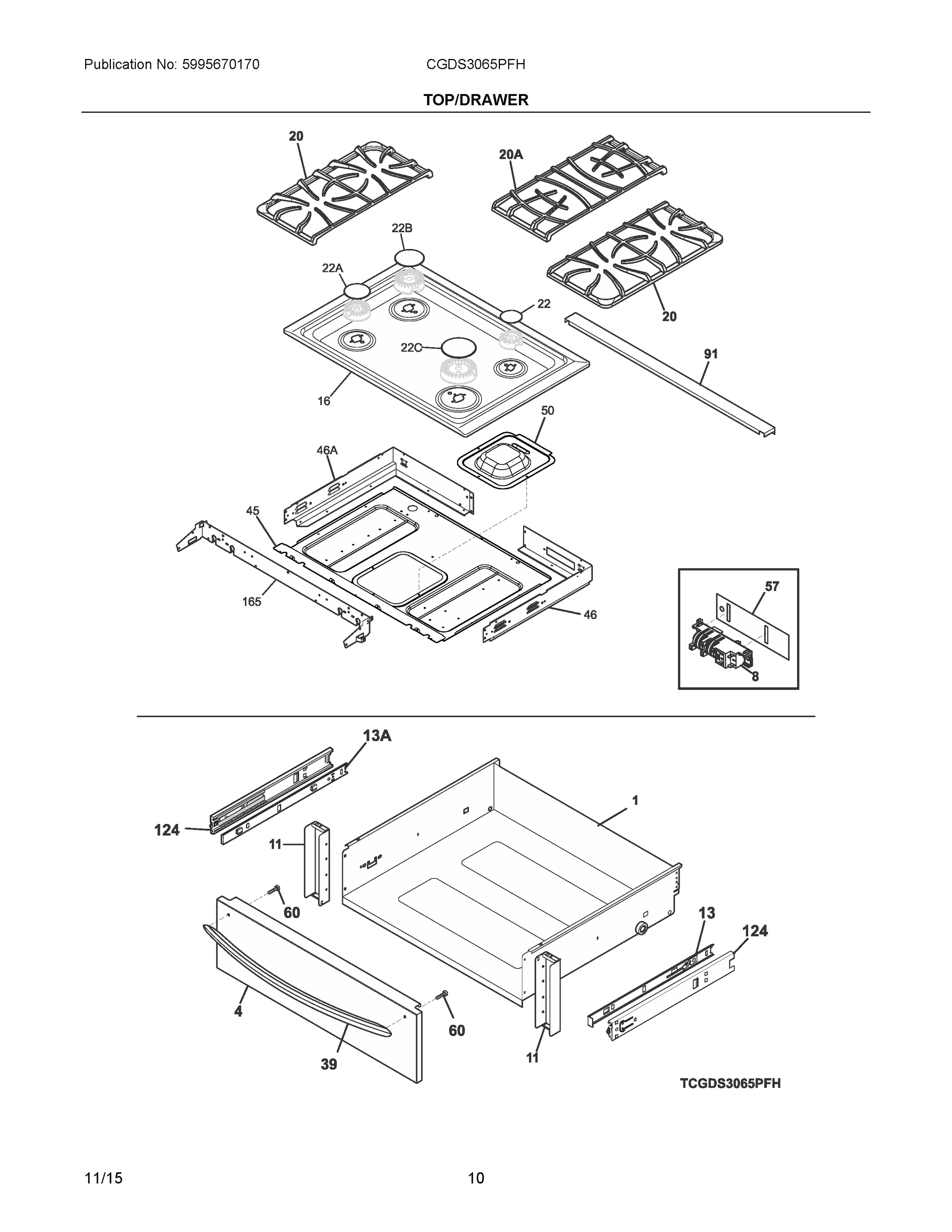 Publication No: 5995670170

CGDS3065PFH

TOP/DRAWER

20

20A

22B

22A

22

20

22C

91

16

50

46A

45

165

46

57

8

13A

1

124

11

60

13

124

4

60

39

11

TCGDS3065PFH

11/15

10