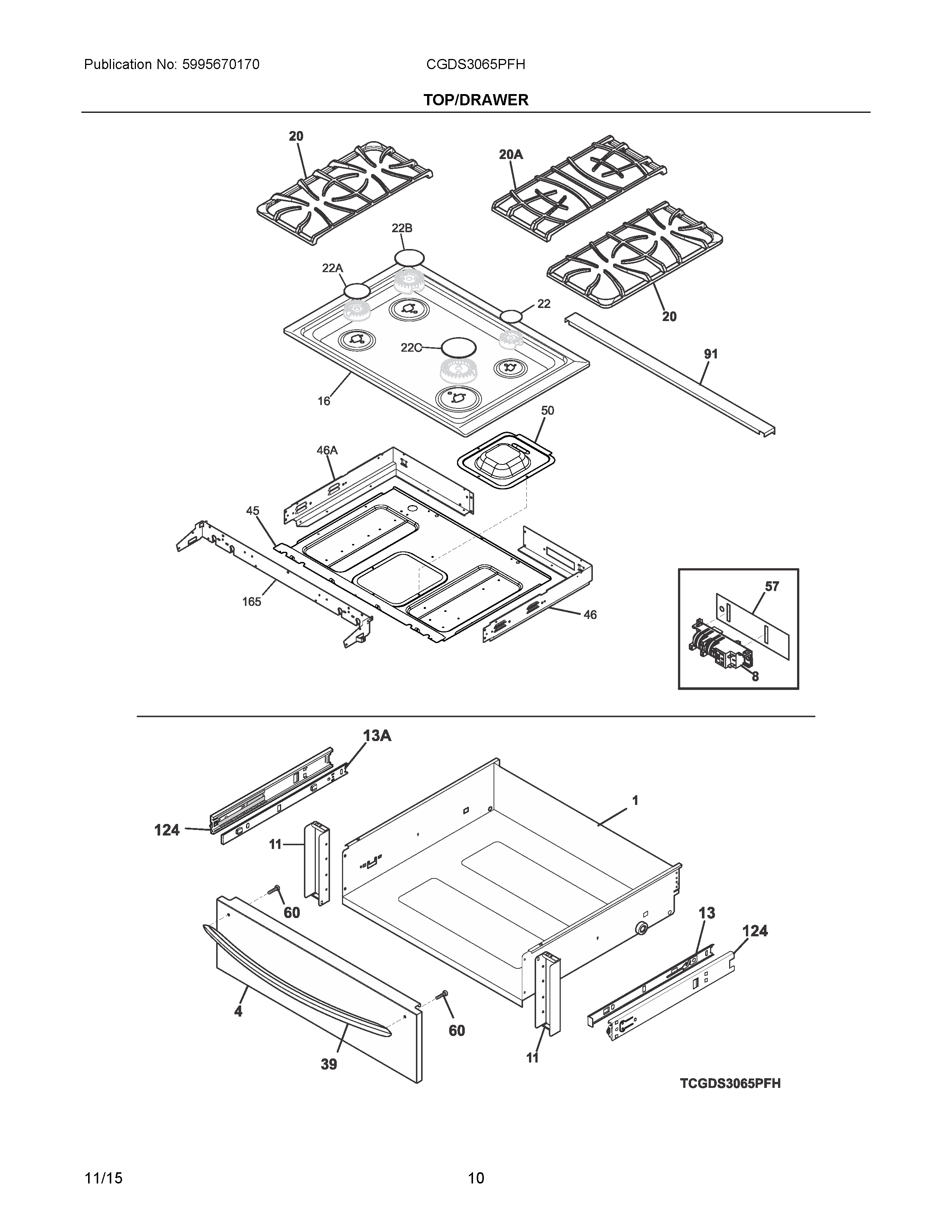 Publication No: 5995670170

CGDS3065PFH

TOP/DRAWER

20

20A

22B

22A

22

20

22C

91

16

50

46A

45

165

46

57

8

13A

1

124

11

60

13

124

4

60

39

11

TCGDS3065PFH

11/15

10