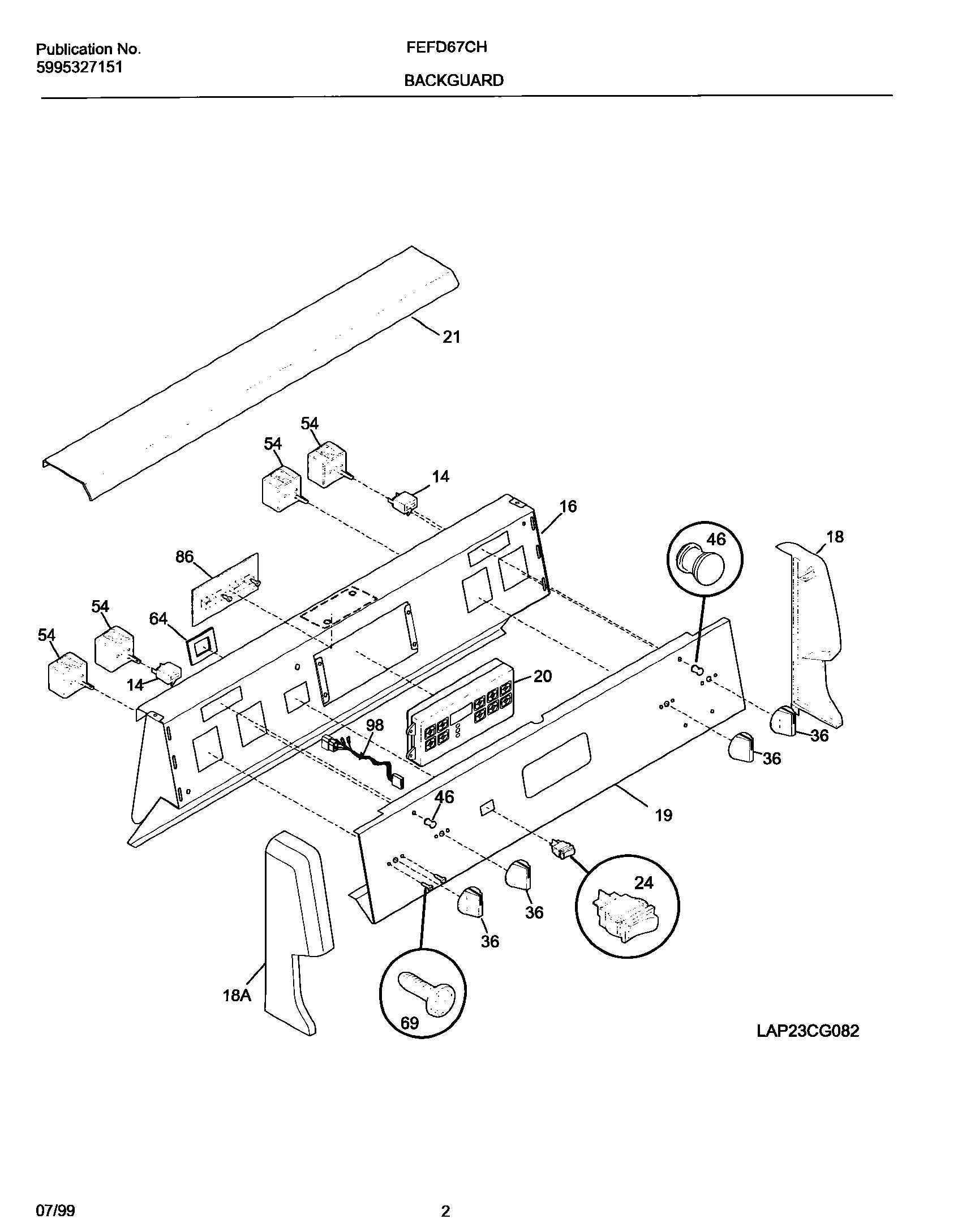 Publication No.
5995327151

FEFD67CH

BACKGUARD

21

54
54
14
16
46
18
86
54
64
54
14
20
98
36
36
46
19
24
36
36
18A
69

LAP23CG082

07/99

2