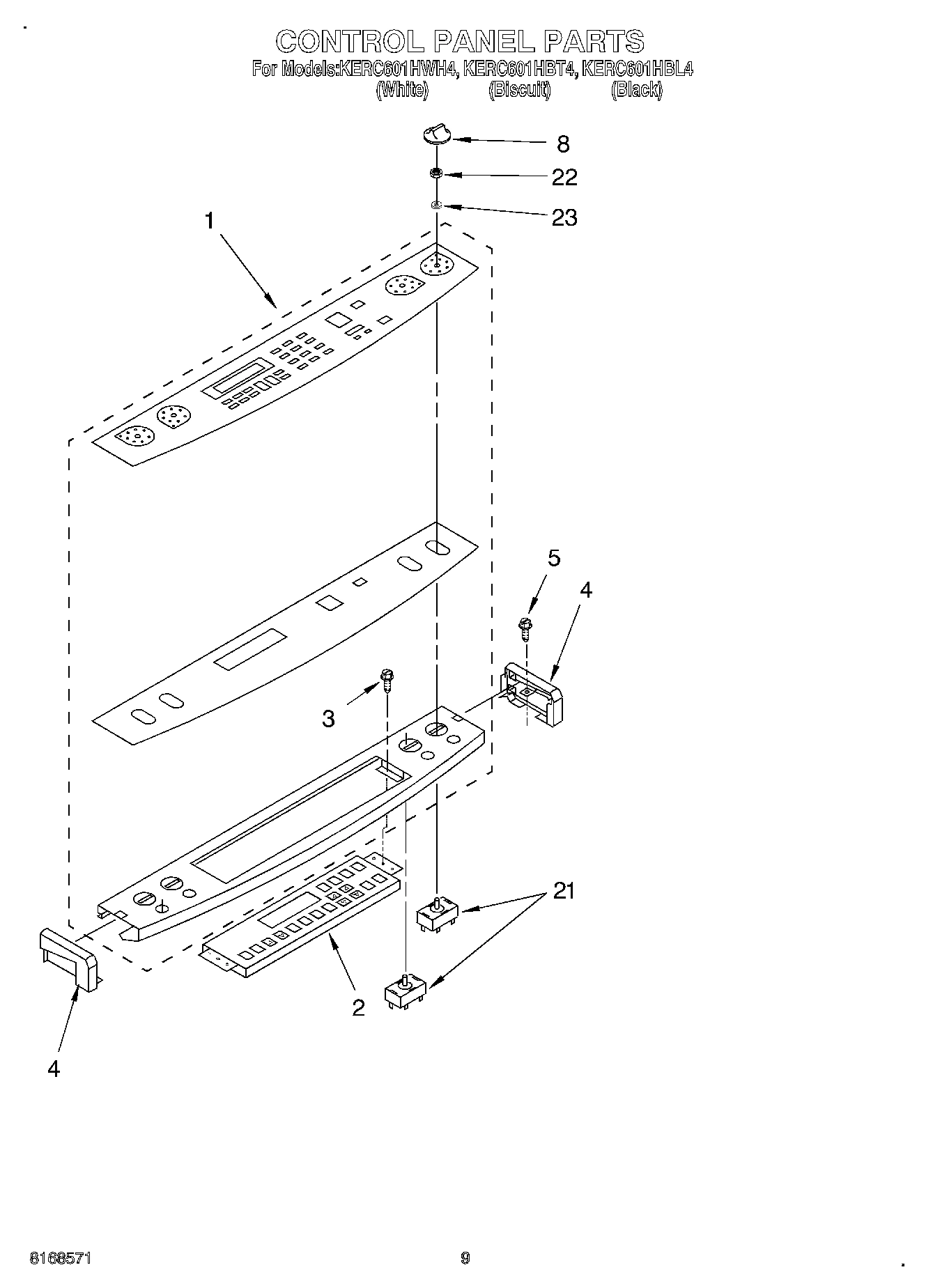 CONTROL PANEL PARTS
For Models:KERC601HWH4, KERC601HBT4, KERC601HBL4
(White) (Biscuit) (Black)

8
22
23
1
5
4
3
21
2
4

8168571
9