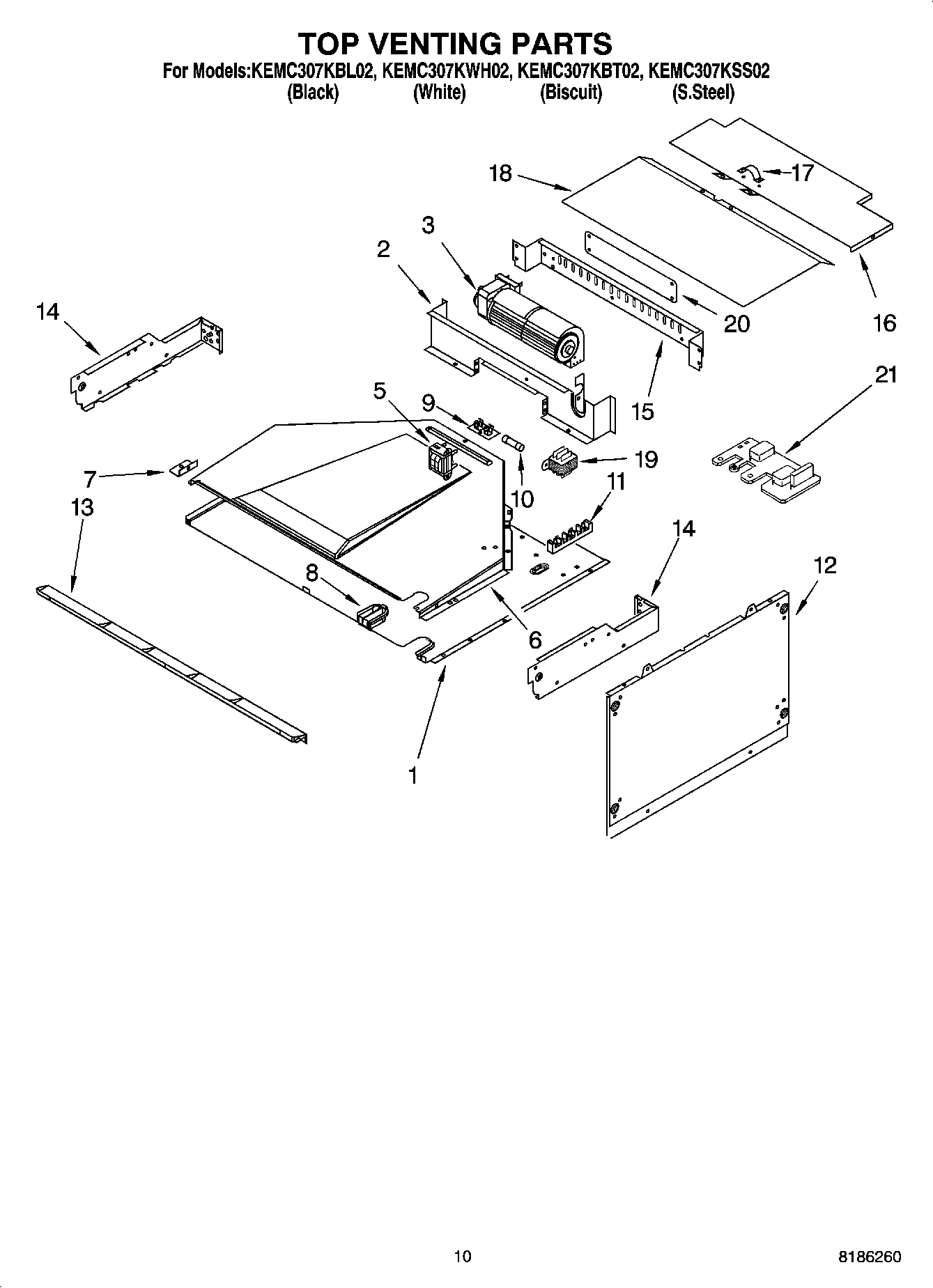 TOP VENTING PARTS

For Models:KEMC307KBL02, KEMC307KWH02, KEMC307KBT02, KEMC307KSS02
(Black) (White) (Biscuit) (S.Steel)

18
17
3
2
20
16
14
15
21
5
9
19
7
10
11
13
14
12
8
6
1

10

8186260