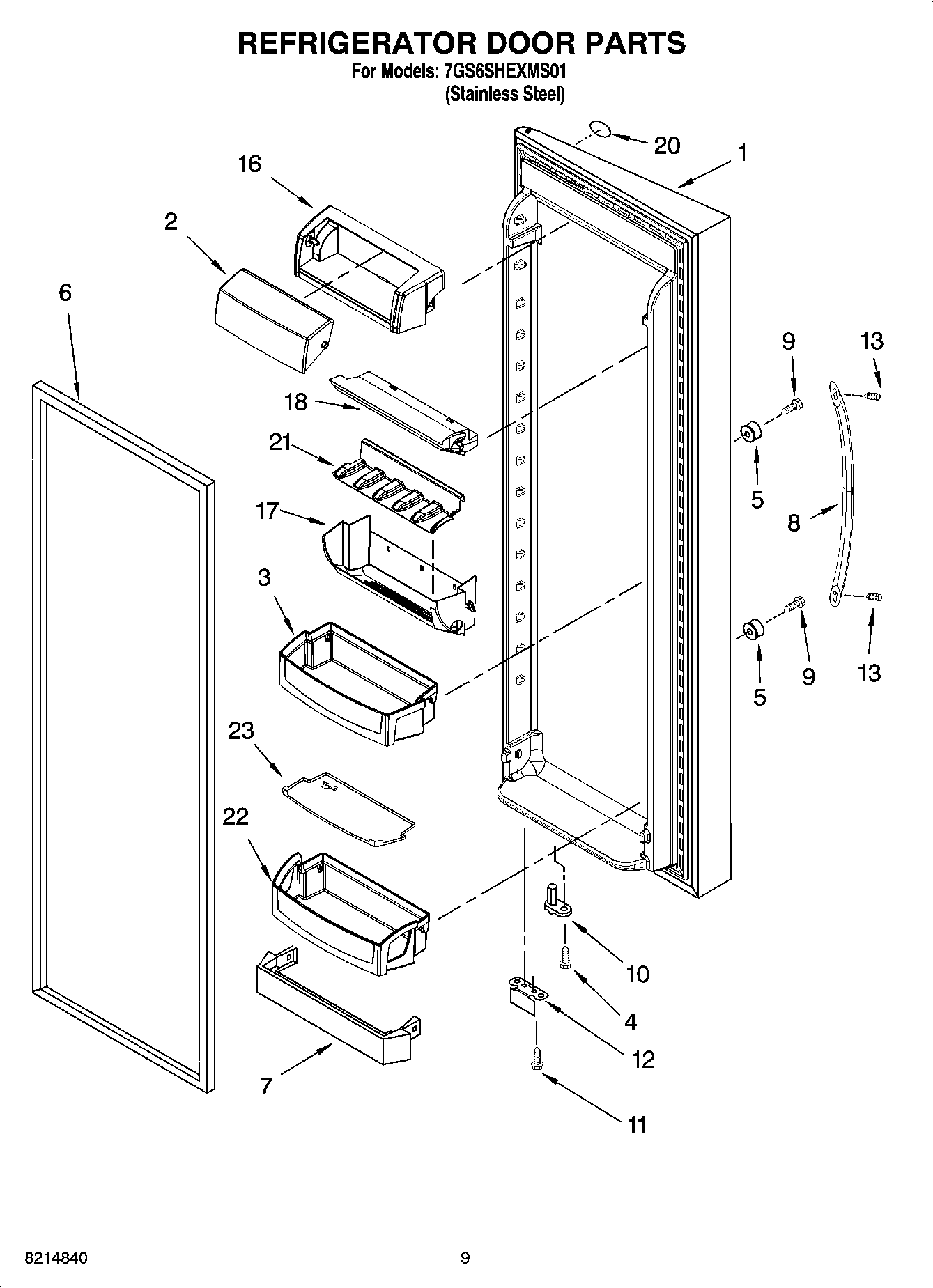 REFRIGERATOR DOOR PARTS
For Models: 7GS6SHEXMS01
(Stainless Steel)

20
1
16
2
6
9
13
18
21
5
8
17
3
9
13
5
23
22
10
4
12
7
11

8214840
9