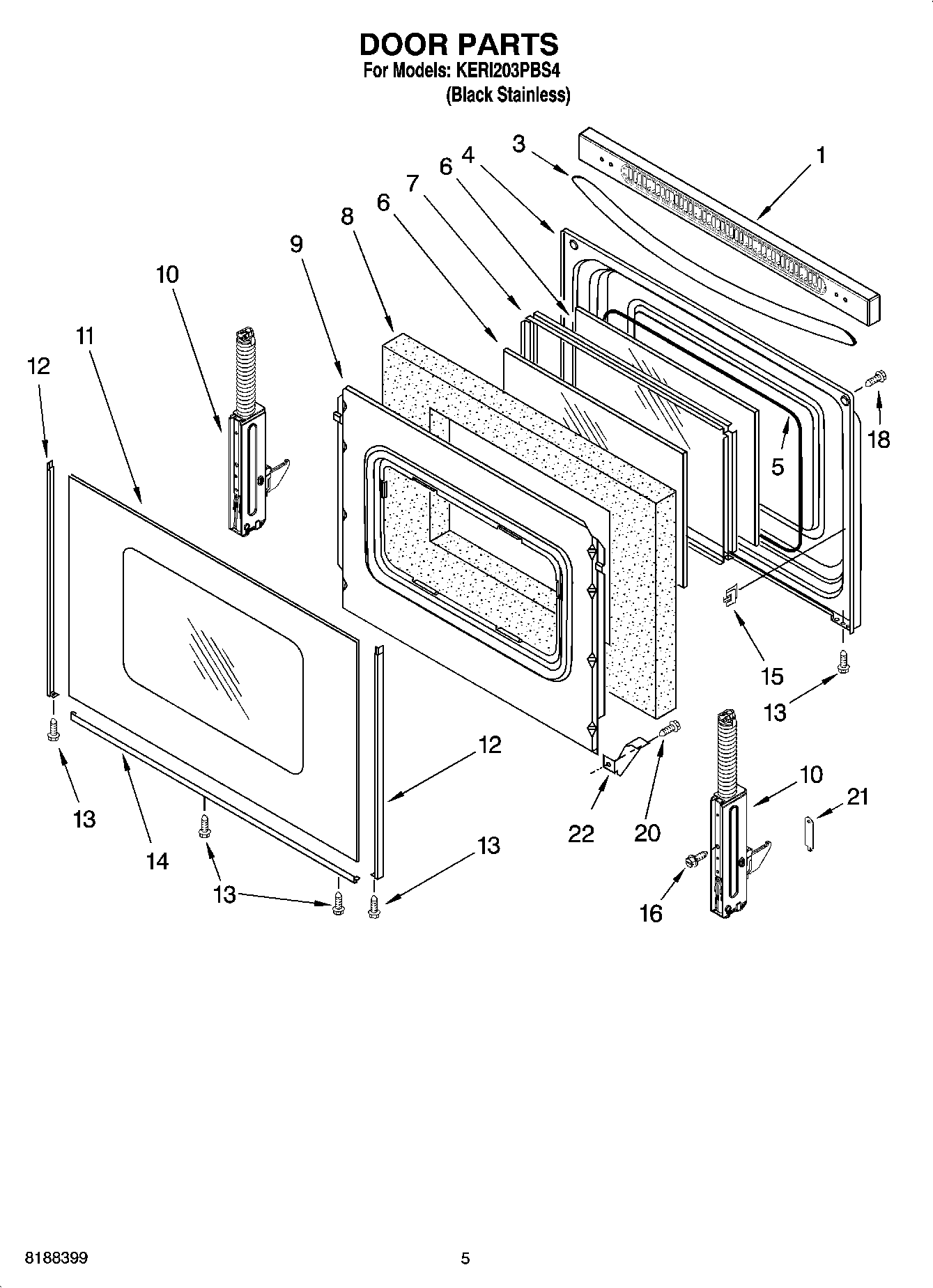 DOOR PARTS
For Models: KERI203PBS4
(Black Stainless)

3
1
4
6
7
6
8
9
10
11
12
18
5
15
13
12
13
14
13
13
22
20
10
21
16

8188399

5