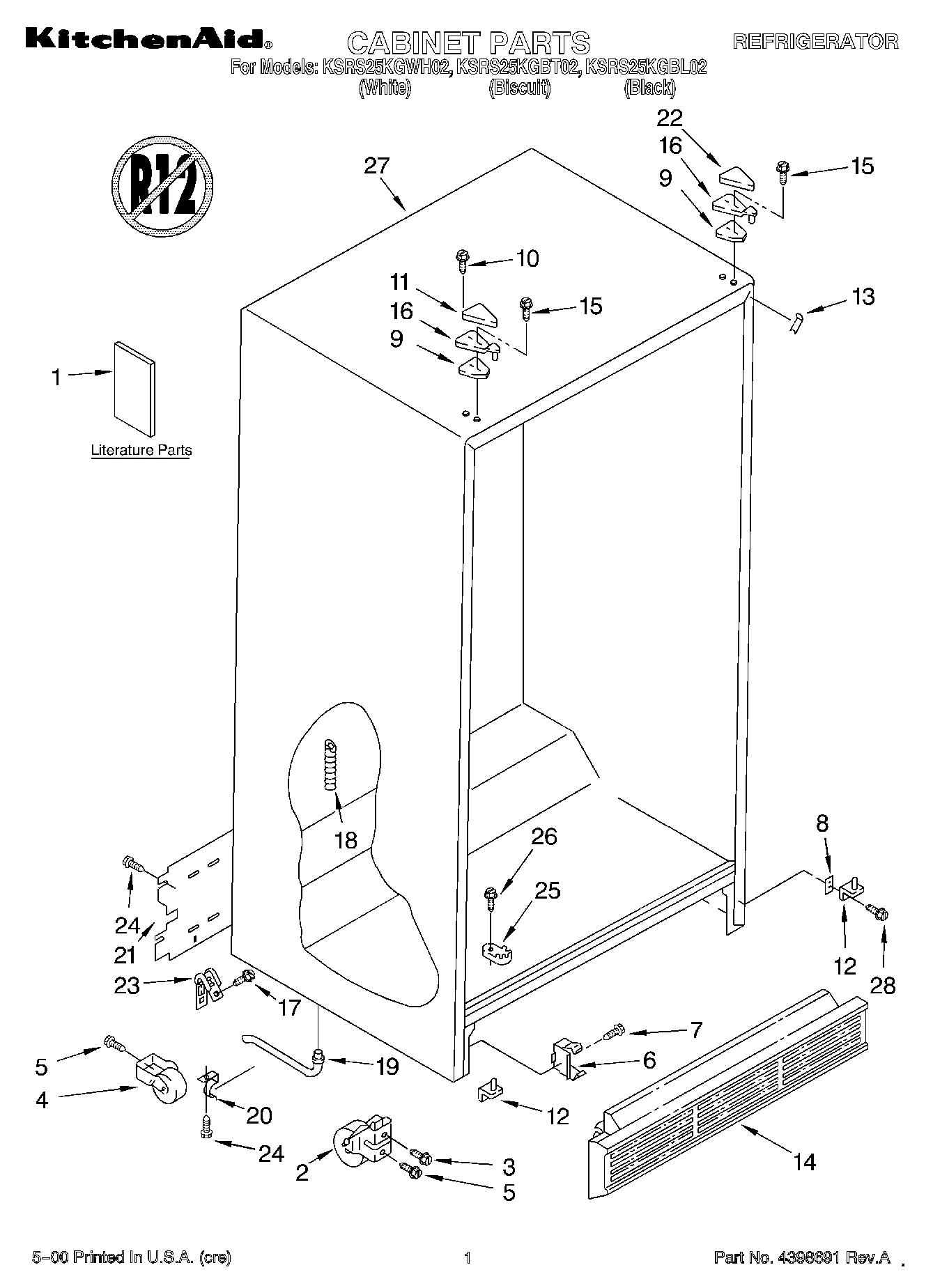 KitchenAid®

CABINET PARTS

REFRIGERATOR

For Models: KSRS25KGWH02, KSRS25KGBT02, KSRS25KGBL02
(White) (Biscuit) (Black)

R12

27

22
16
9
15

10
11
16
9
15

13

1

Literature Parts

18

26
25

8

12
28

24
21
23
17

7
6

5
4

19

20
24

12

2
3
5

14

5–00 Printed In U.S.A. (cre)

1

Part No. 4398691 Rev.A