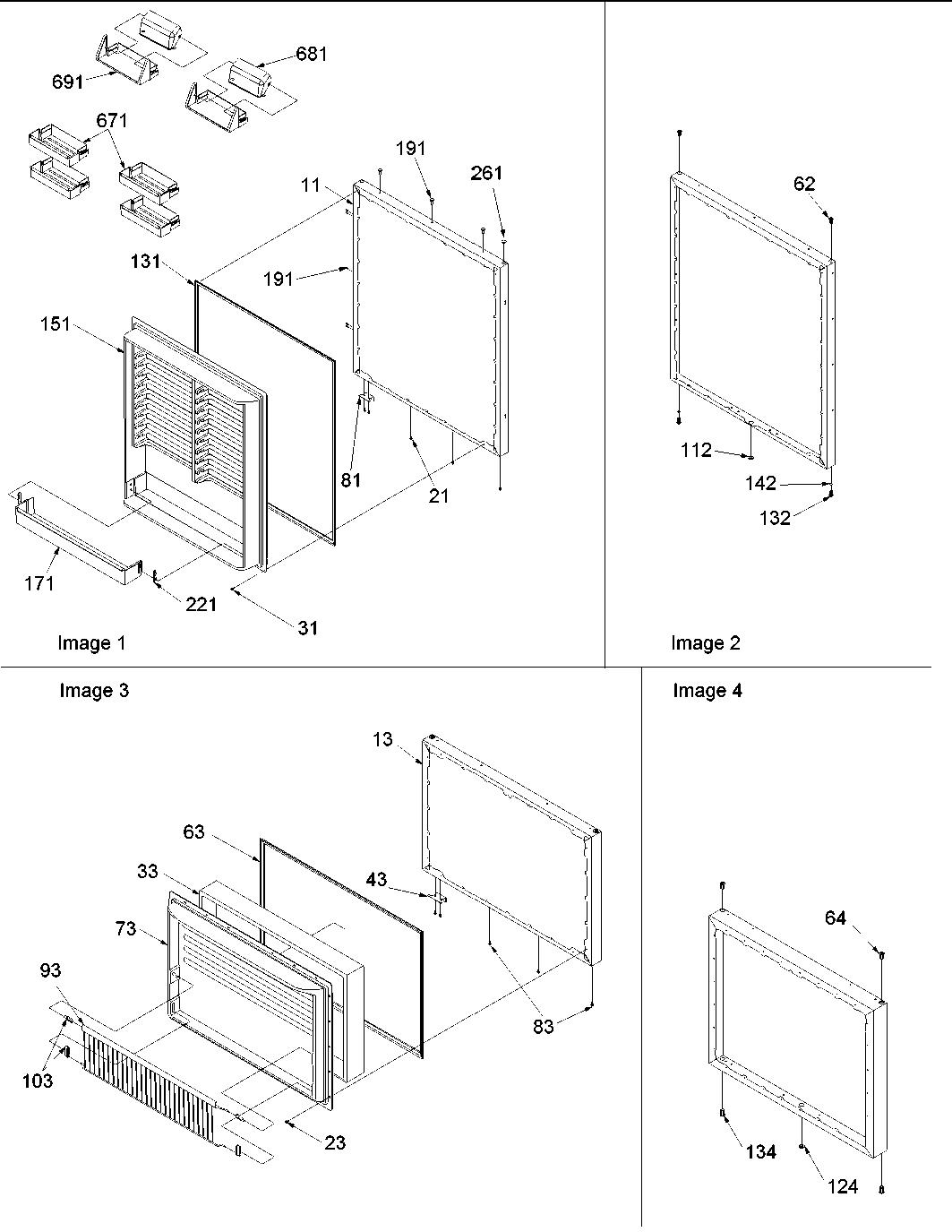 691
681
671
191
261
11
131
191
151
81
21
171
221
31
Image 1

62
112
142
132
Image 2

Image 3
13
63
33
43
73
93
83
103
23

Image 4
64
134
124