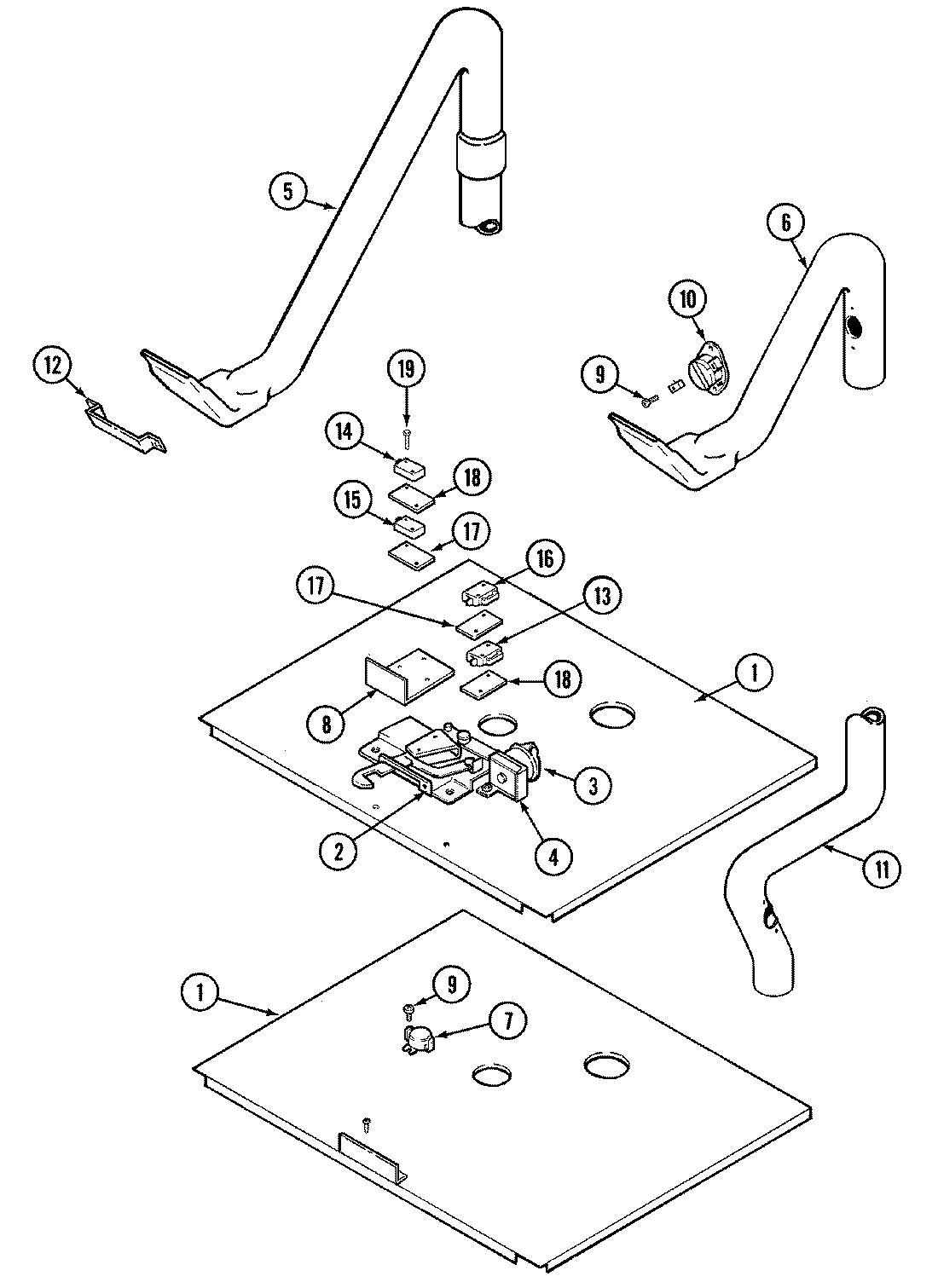 5

6

10

12

19

9

14

18

15

17

16

17

13

18

1

8

3

2

4

11

1

9

7