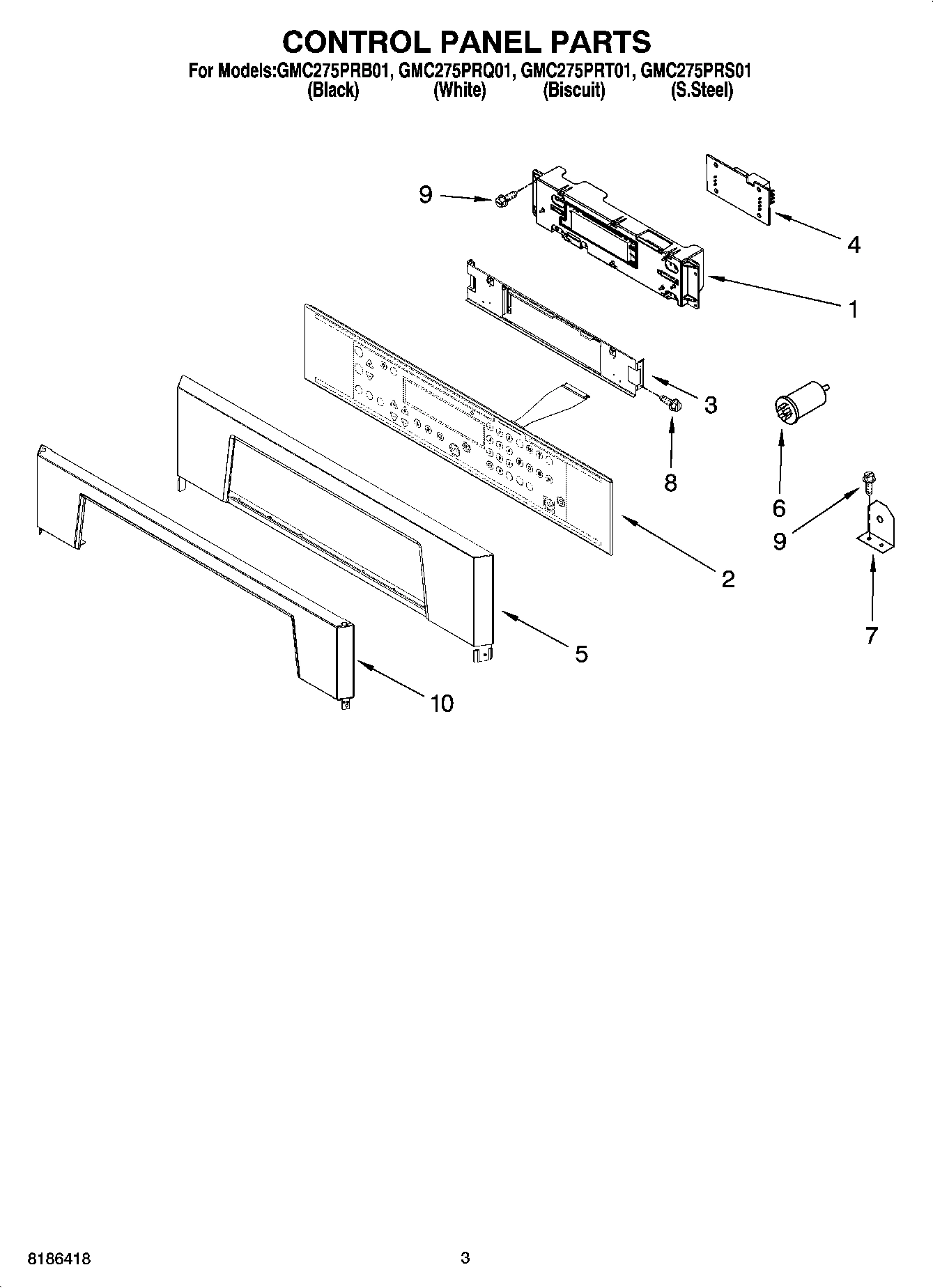 CONTROL PANEL PARTS

For Models:GMC275PRB01, GMC275PRQ01, GMC275PRT01, GMC275PRS01
(Black) (White) (Biscuit) (S.Steel)

9
4
1
3
8
6
9
2
7
5
10

8186418

3