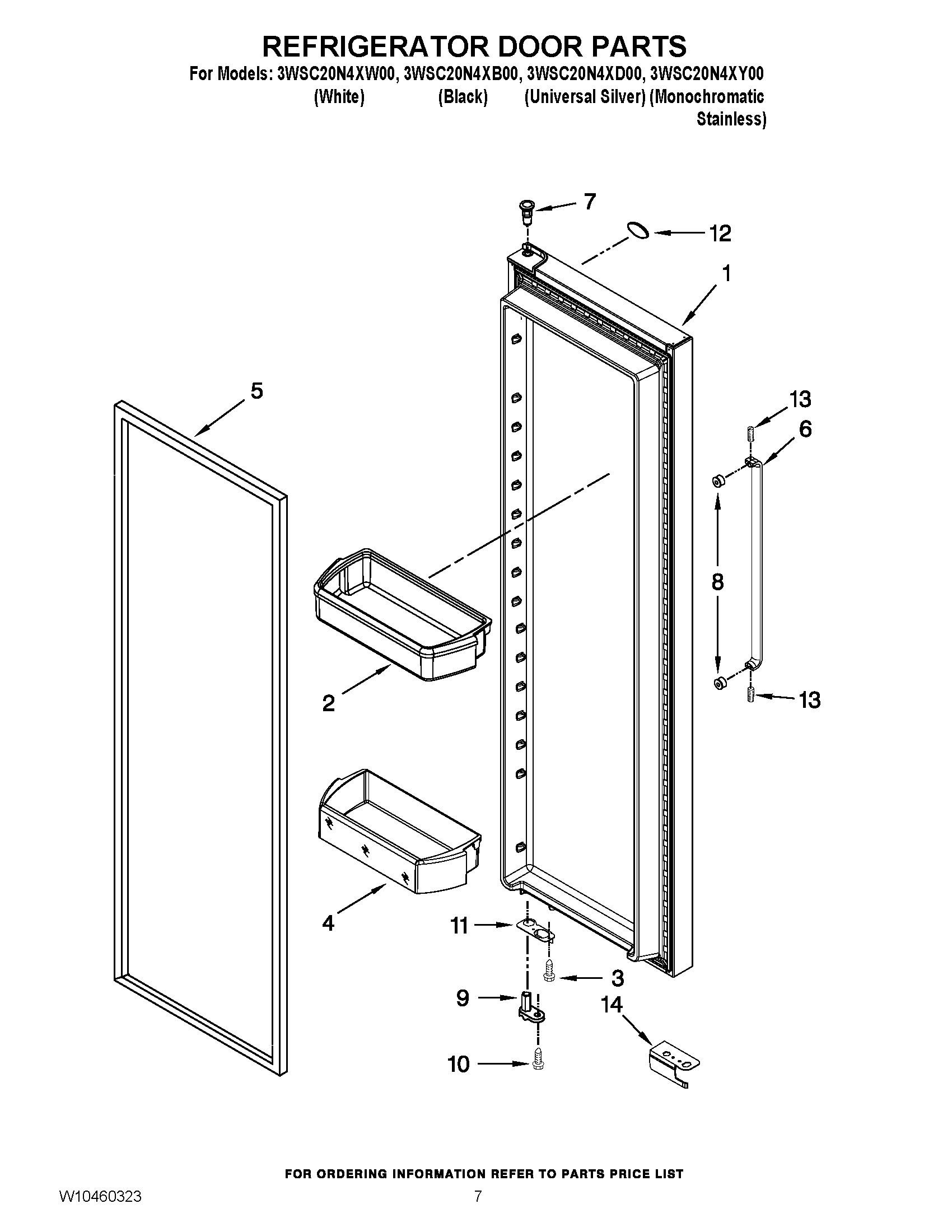 REFRIGERATOR DOOR PARTS

For Models: 3WSC20N4XW00, 3WSC20N4XB00, 3WSC20N4XD00, 3WSC20N4XY00
(White) (Black) (Universal Silver) (Monochromatic Stainless)

7
12
1
5
13
6
8
2
13
4
11
3
9
14
10

FOR ORDERING INFORMATION REFER TO PARTS PRICE LIST

W10460323

7