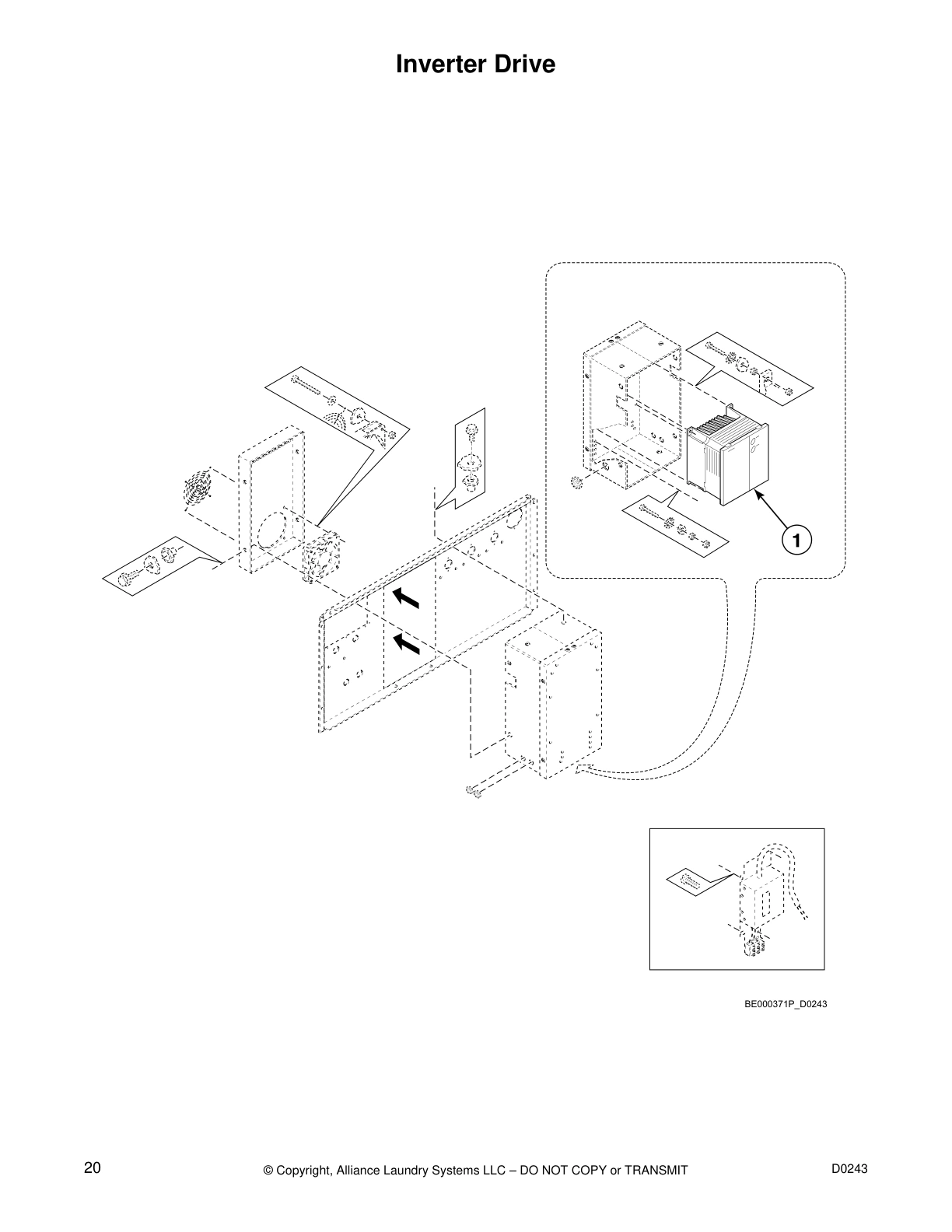 Inverter Drive

1

BE000371P_D0243

20

© Copyright, Alliance Laundry Systems LLC – DO NOT COPY or TRANSMIT

D0243