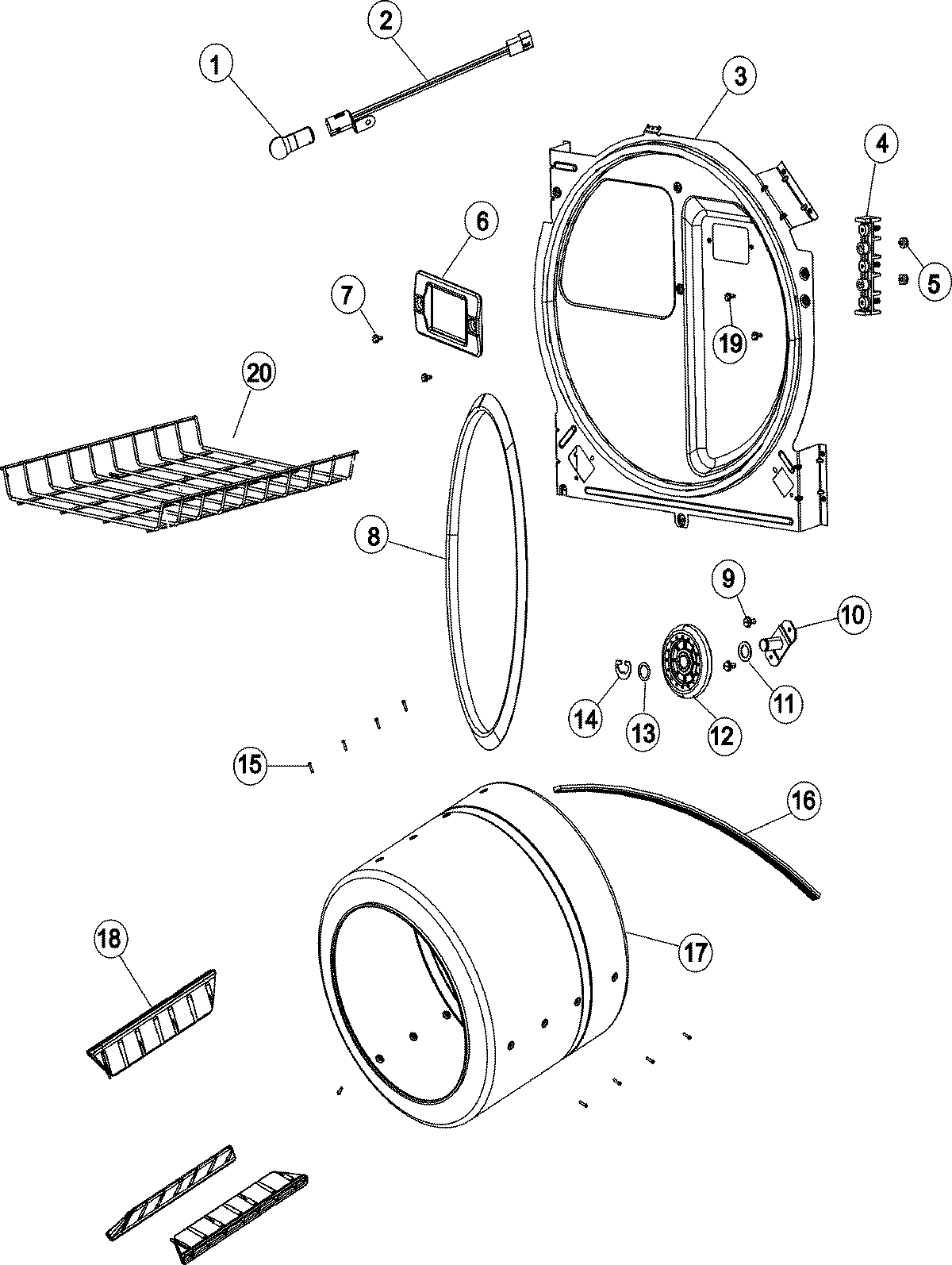 1
2
3
4
5
6
7
19
20
8
9
10
11
12
13
14
15
16
17
18