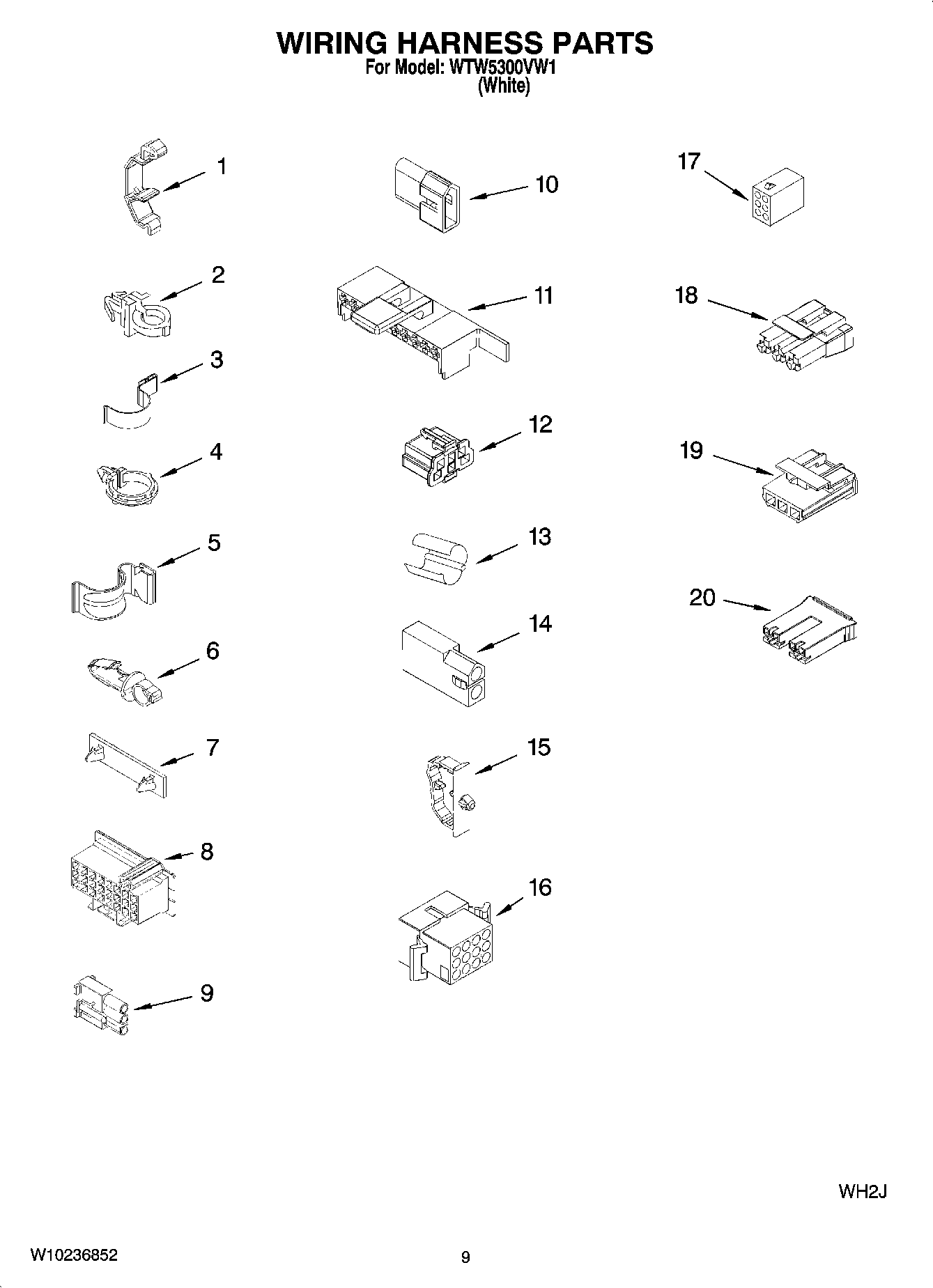 WIRING HARNESS PARTS
For Model: WTW5300VW1
(White)

1

2

3

4

5

6

7

8

9

10

11

12

13

14

15

16

17

18

19

20

WH2J

W10236852

9