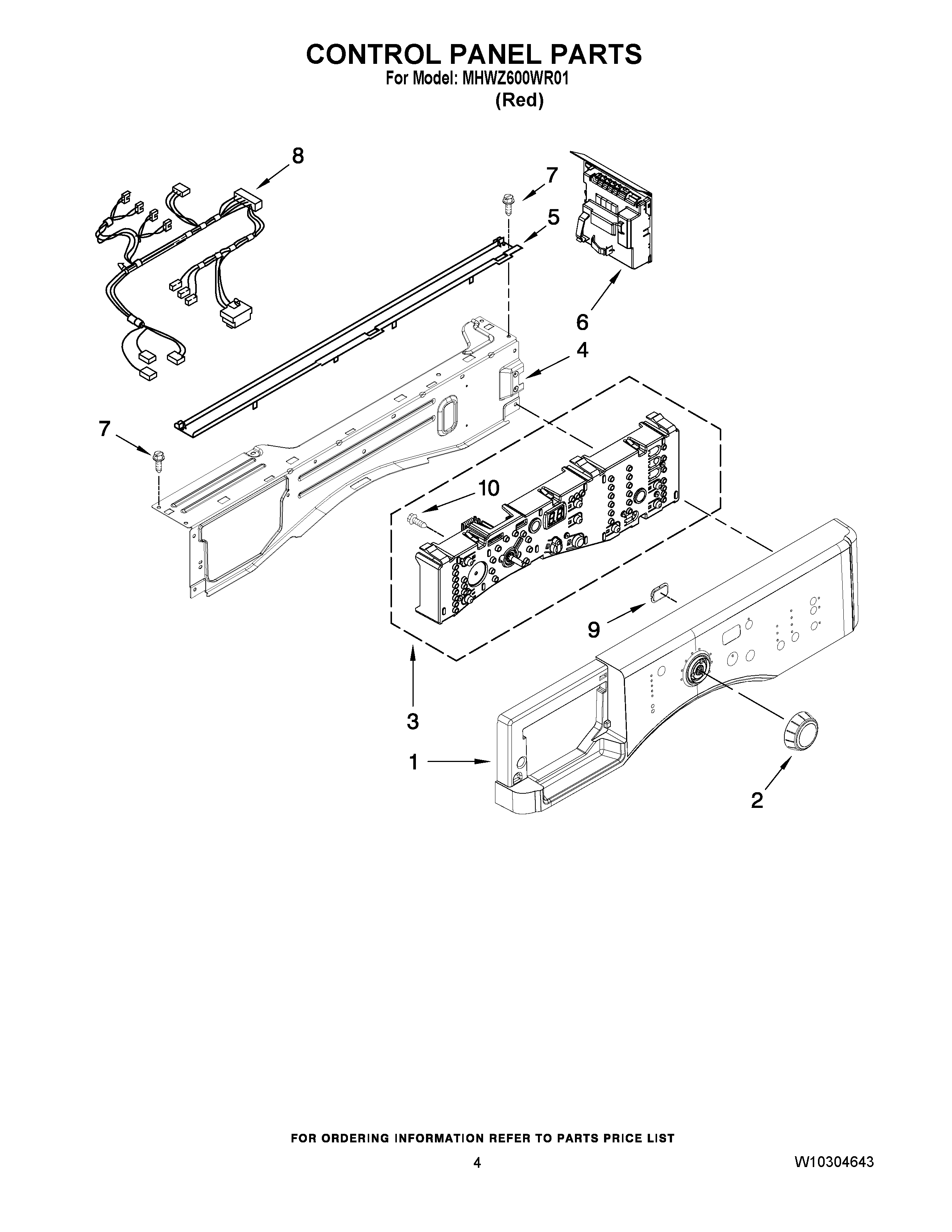 CONTROL PANEL PARTS
For Model: MHWZ600WR01
(Red)

8
7
5
6
4
7
10
9
3
1
2

FOR ORDERING INFORMATION REFER TO PARTS PRICE LIST

4

W10304643