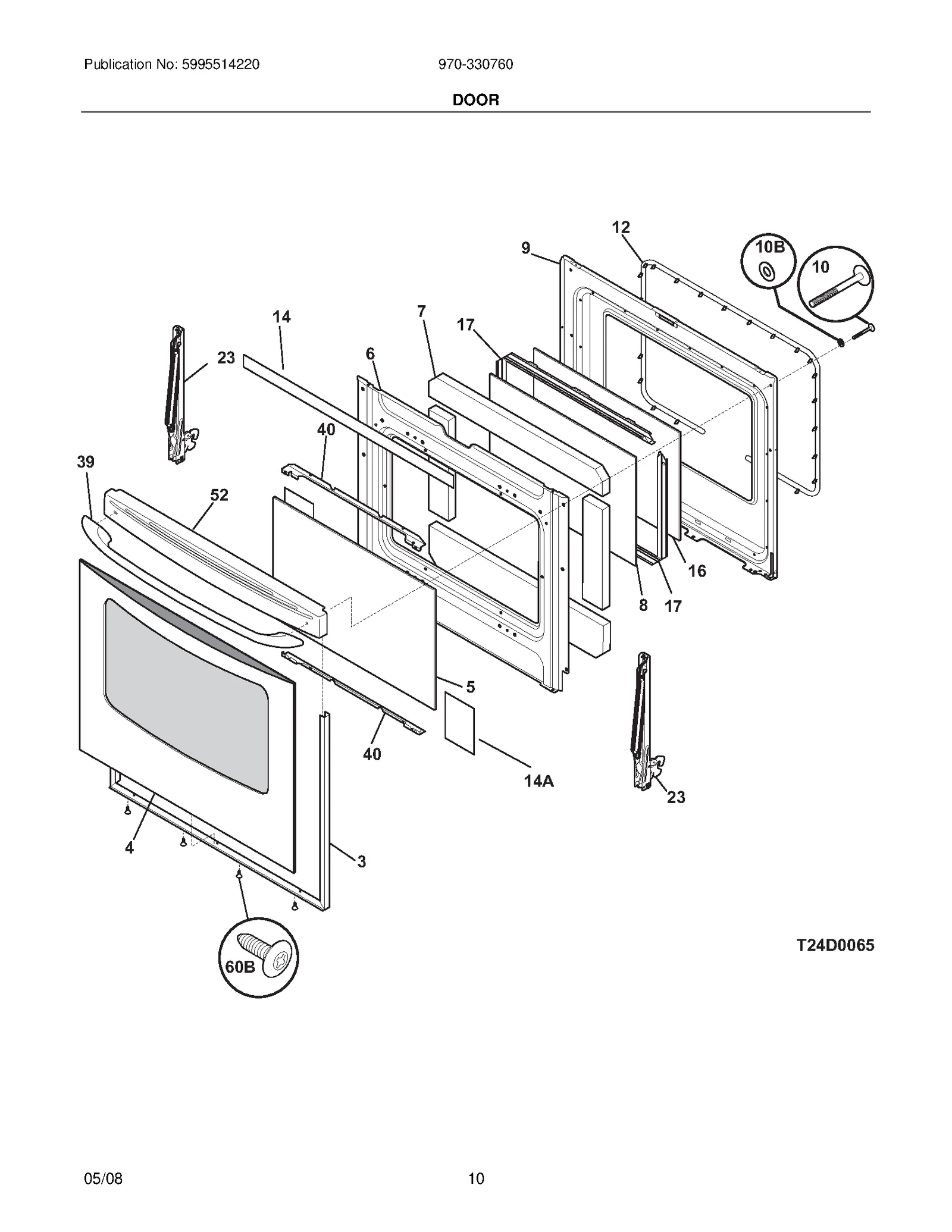 Publication No: 5995514220

970-330760

DOOR

12
9
10B
10
14
7
17
23
6
40
39
52
16
8
17
5
40
14A
23
4
3
60B
T24D0065

05/08

10