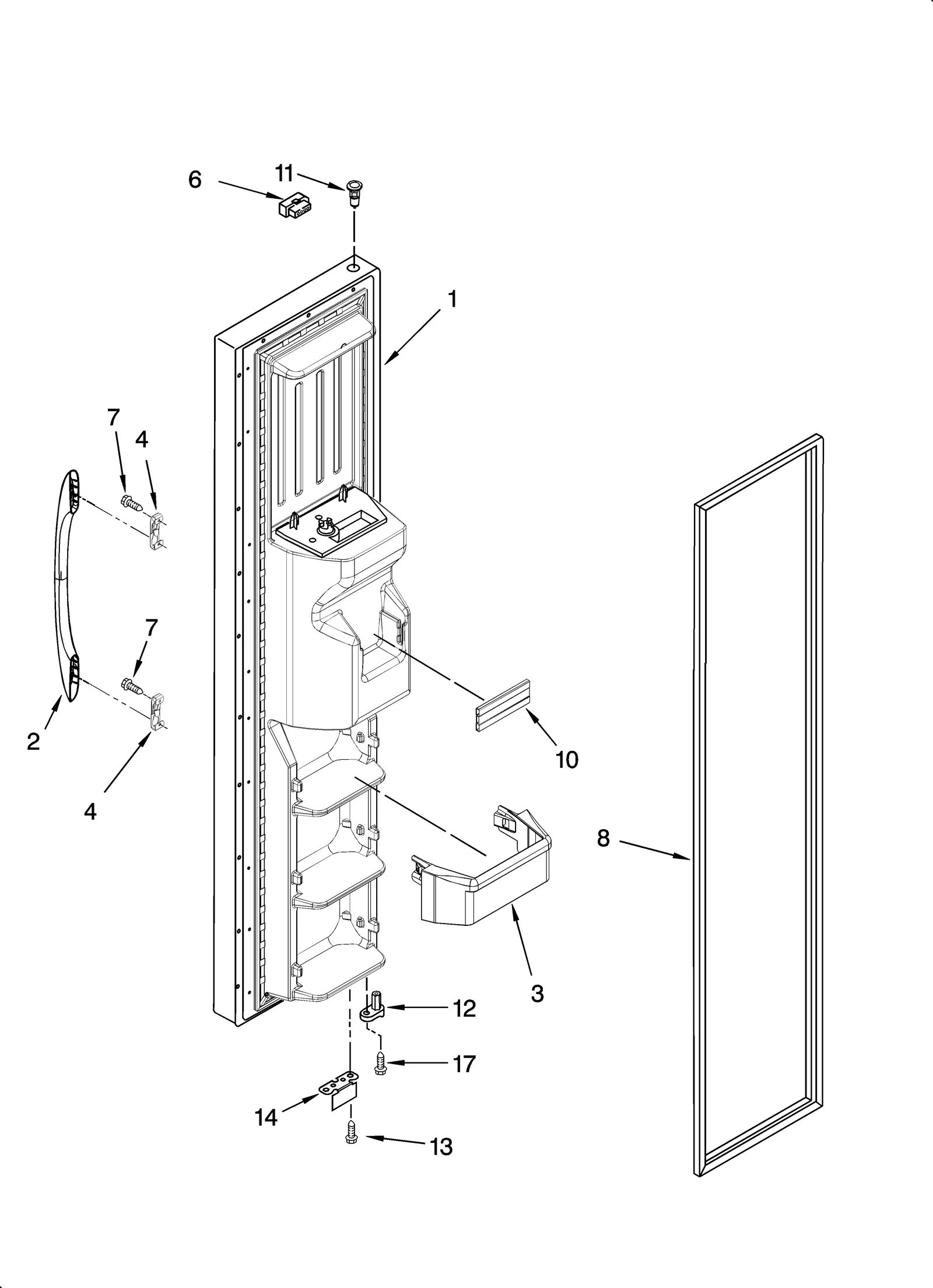 6
11
1
7
4
7
2
4
10
8
3
12
17
14
13