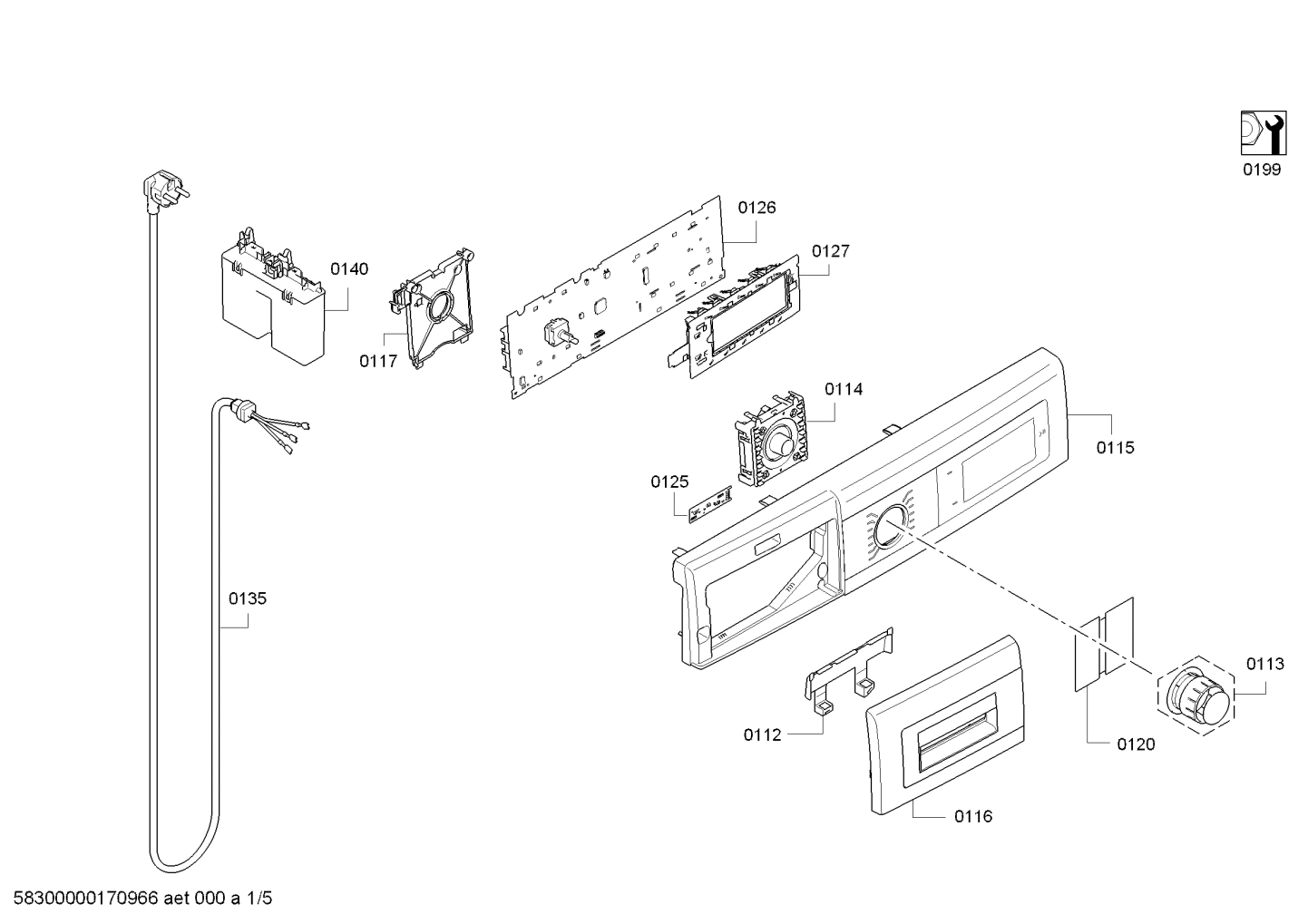 0199

0126

0127

0140

0117

0114

0115

0125

0135

0113

0112

0120

0116

58300000170966 aet 000 a 1/5