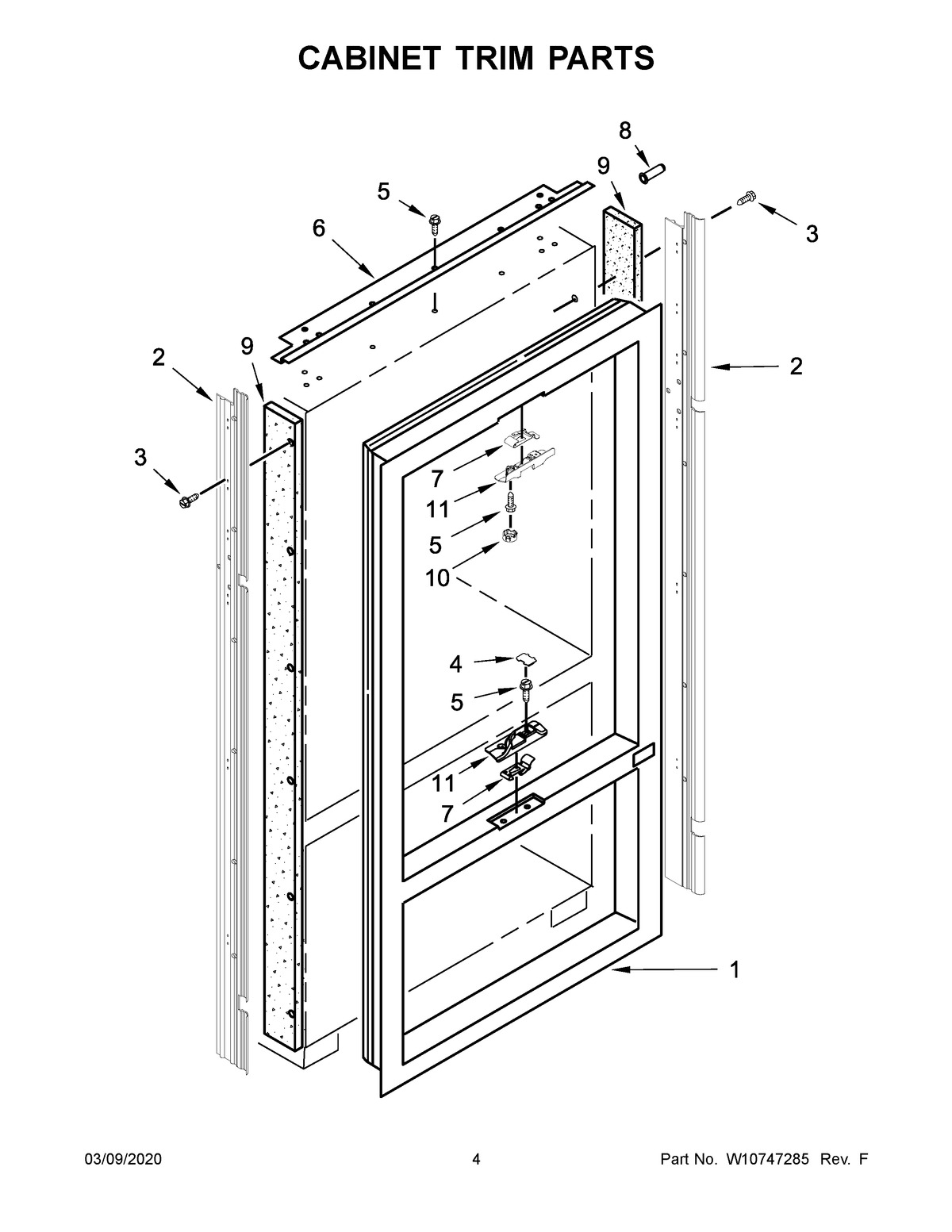 CABINET TRIM PARTS

8
9
5
3
6
9
2
2
3
7
11
5
10
4
5
11
7
1

03/09/2020

4

Part No. W10747285 Rev. F