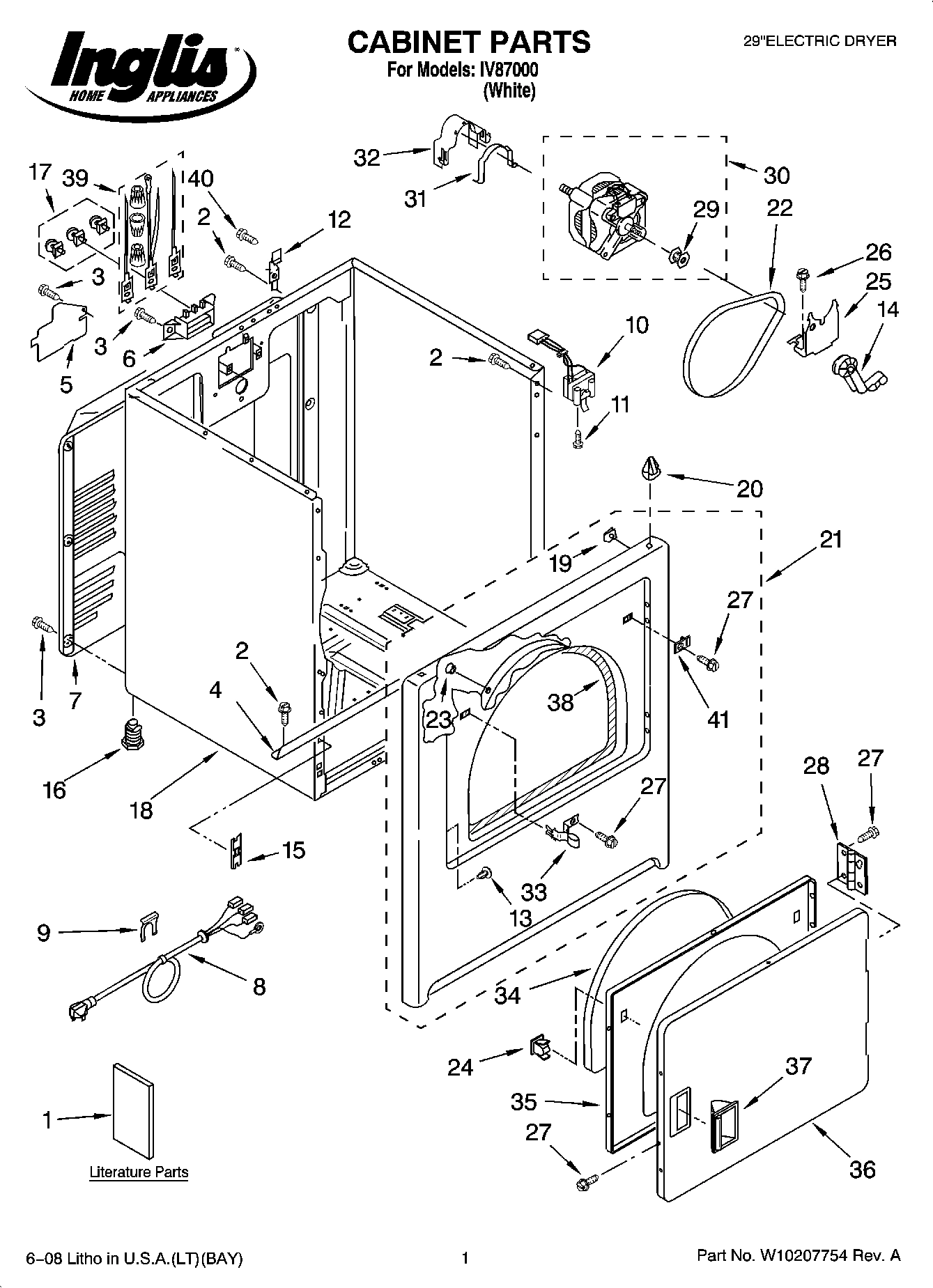 Inglis HOME APPLIANCES

CABINET PARTS
For Models: IV87000
(White)

29"ELECTRIC DRYER

17 39 40 2 12 32 31 30 29 22 26 25 14 3 3 6 5 2 10 11 20 21 19 27 41 38 23 2 4 3 7 16 18 15 27 28 27 33 13 9 8 34 24 35 37 27 36 1

Literature Parts

6–08 Litho in U.S.A.(LT)(BAY)

1

Part No. W10207754 Rev. A