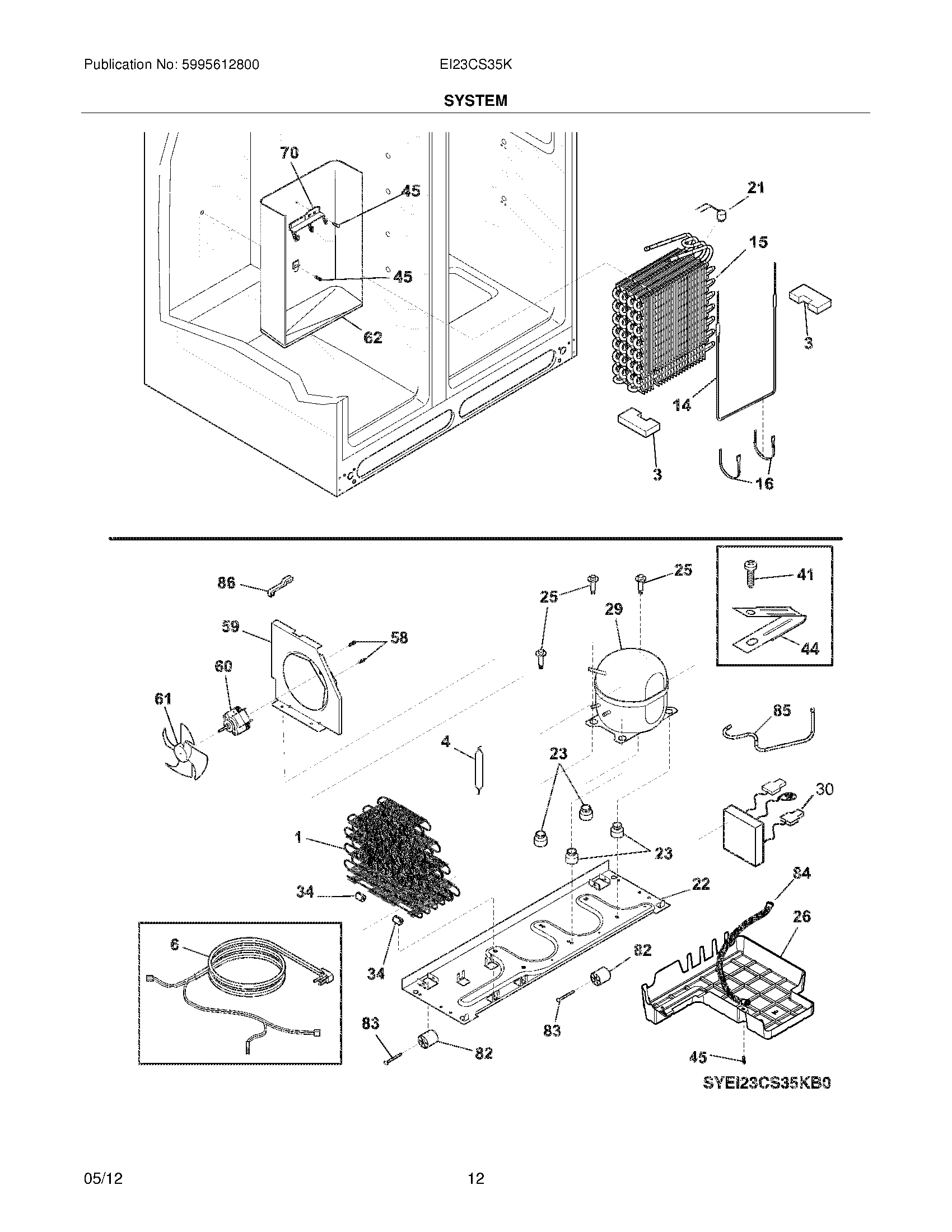 Publication No: 5995612800

EI23CS35K

SYSTEM

70

45

45

62

21

15

3

14

3

16

86

59

58

60

61

25

25

25

29

41

44

85

4

23

30

1

23

34

22

84

26

6

34

82

83

83

82

45

SYEI23CS35KB0

05/12

12