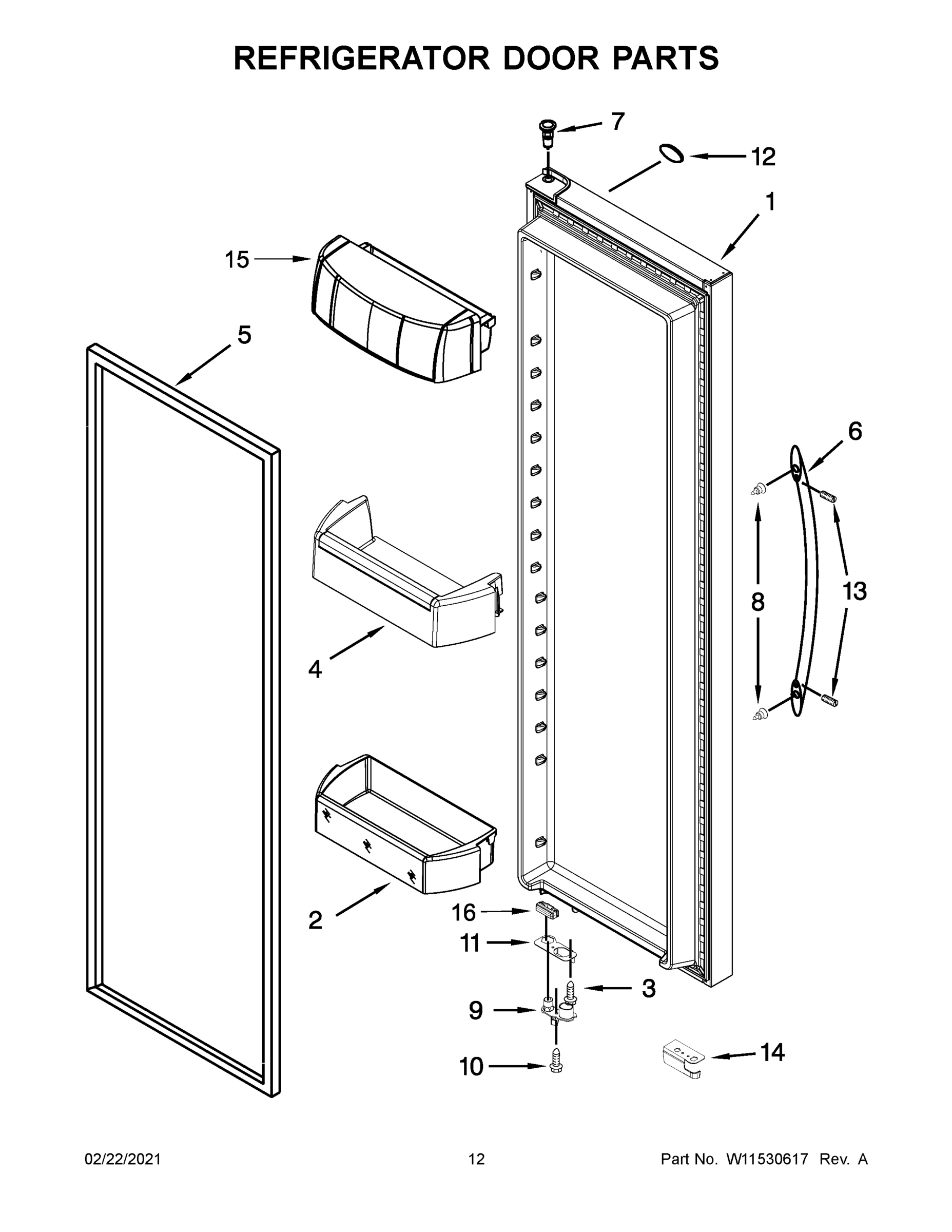 REFRIGERATOR DOOR PARTS

7
12
1
15
5
6
8
13
4
2
16
11
3
9
10
14

02/22/2021
12
Part No. W11530617 Rev. A