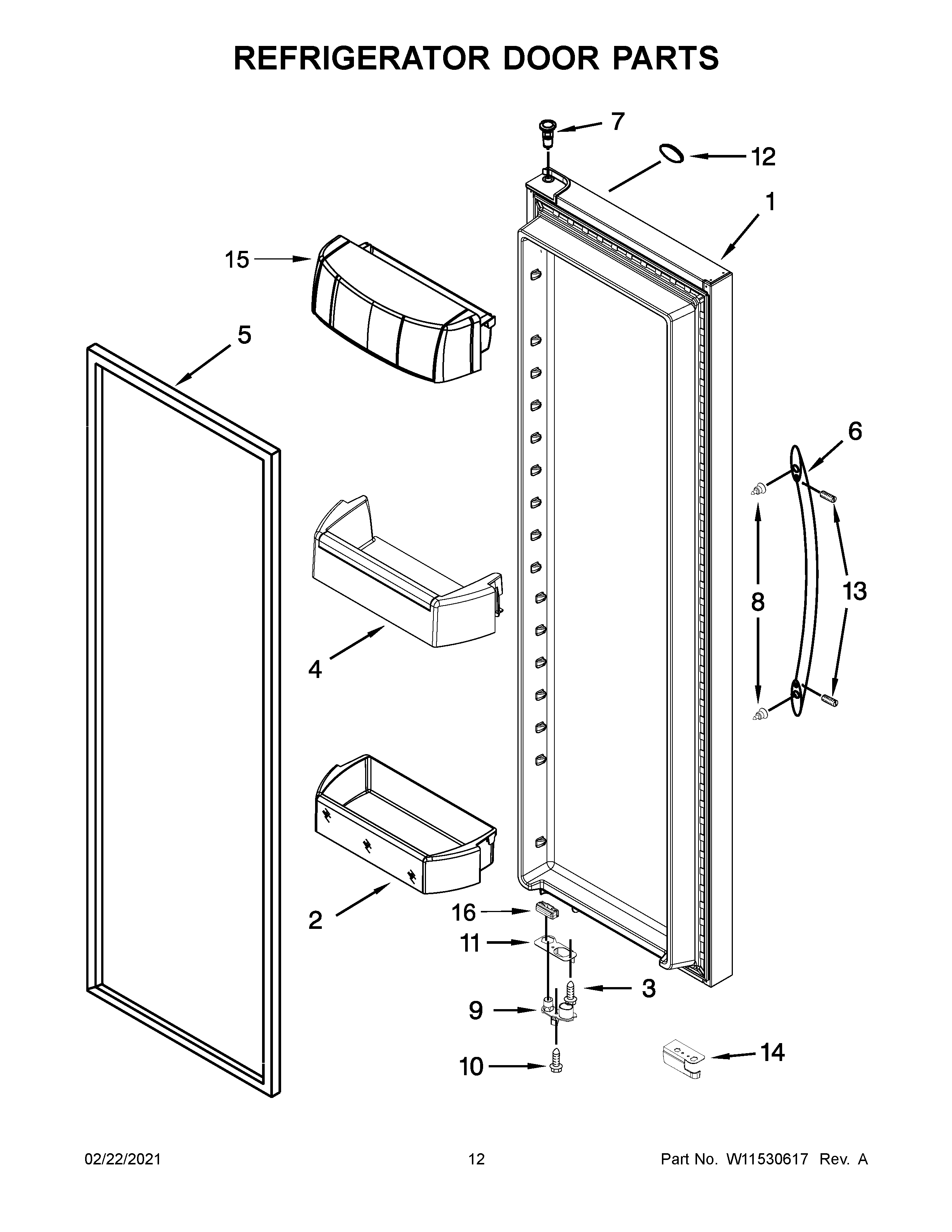 REFRIGERATOR DOOR PARTS

7
12
1
15
5
6
8
13
4
2
16
11
3
9
10
14

02/22/2021

12

Part No. W11530617 Rev. A