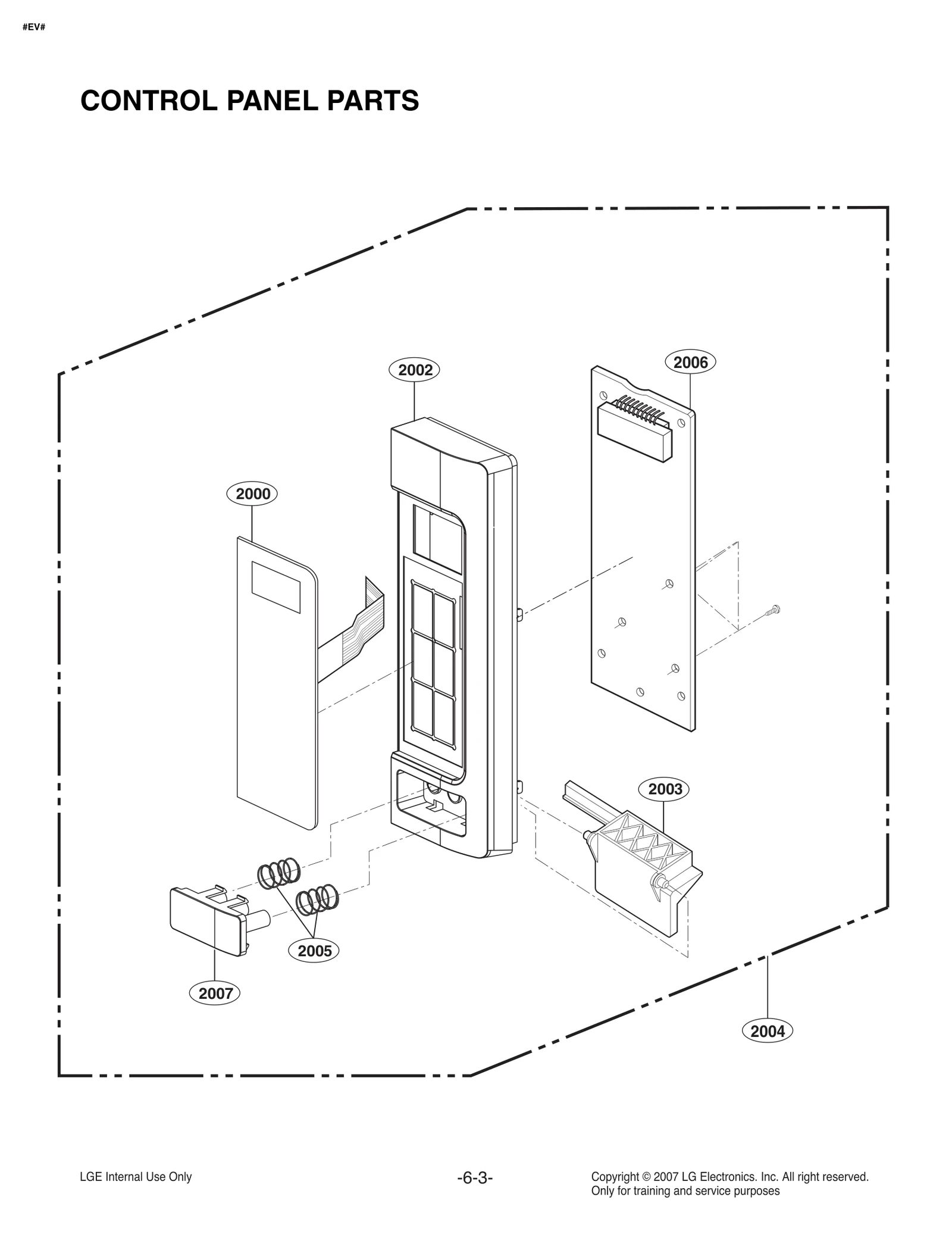 #EV#

CONTROL PANEL PARTS

2002

2006

2000

2003

2005

2007

2004

LGE Internal Use Only

-6-3-

Copyright © 2007 LG Electronics. Inc. All right reserved.
Only for training and service purposes