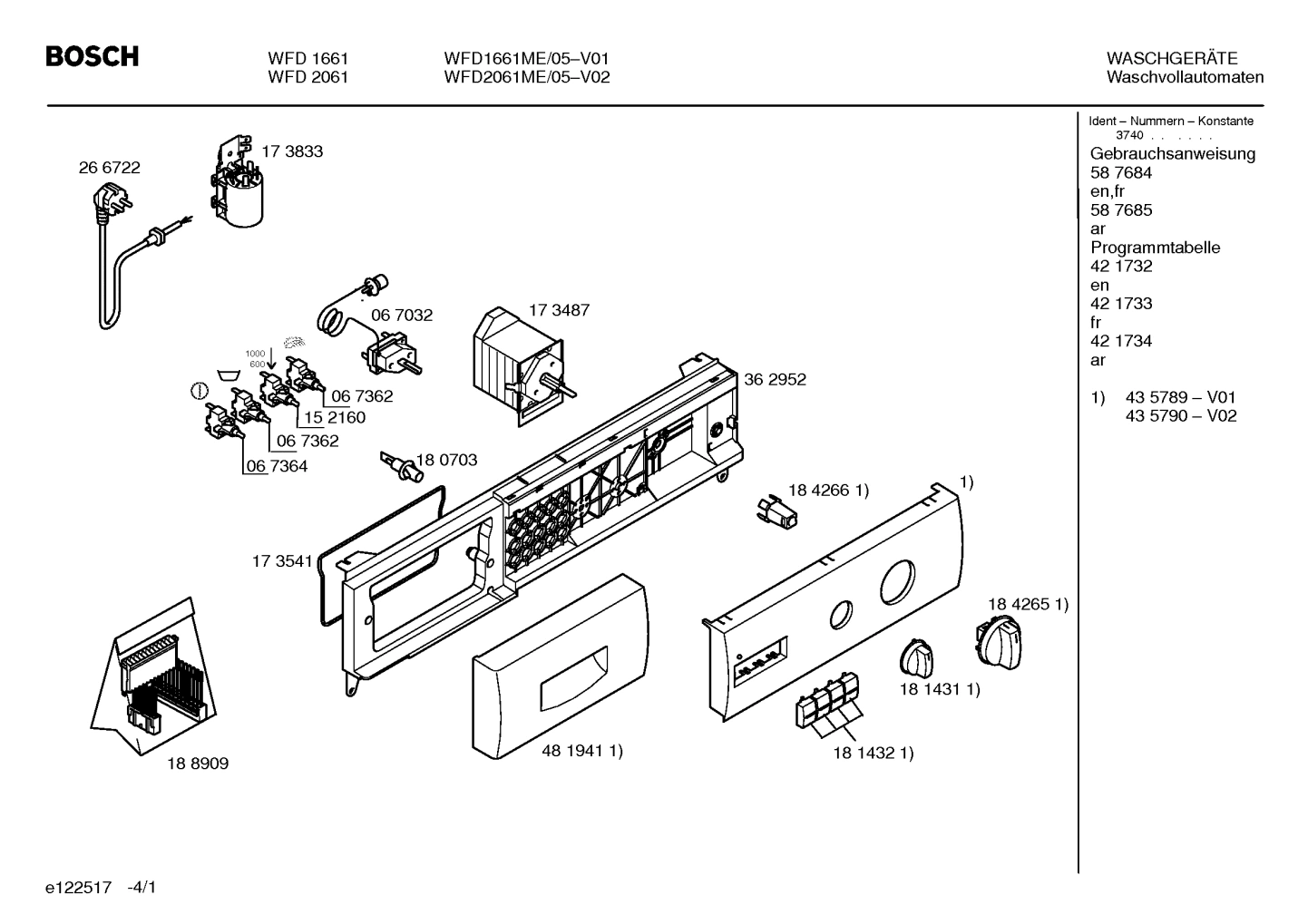 BOSCH

WFD 1661
WFD 2061

WFD1661ME/05–V01
WFD2061ME/05–V02

WASCHGERÄTE
Waschvollautomaten

26 6722

17 3833

06 7032

17 3487

1000
600

06 7362

15 2160

06 7362

06 7364

18 0703

36 2952

18 4266 1)

1)

17 3541

18 4265 1)

18 1431 1)

18 1432 1)

48 1941 1)

18 8909

Ident – Nummern – Konstante
3740 . . . . . .
Gebrauchsanweisung
58 7684
en,fr
58 7685
ar
Programmtabelle
42 1732
en
42 1733
fr
42 1734
ar

1) 43 5789 – V01
43 5790 – V02

e122517 -4/1