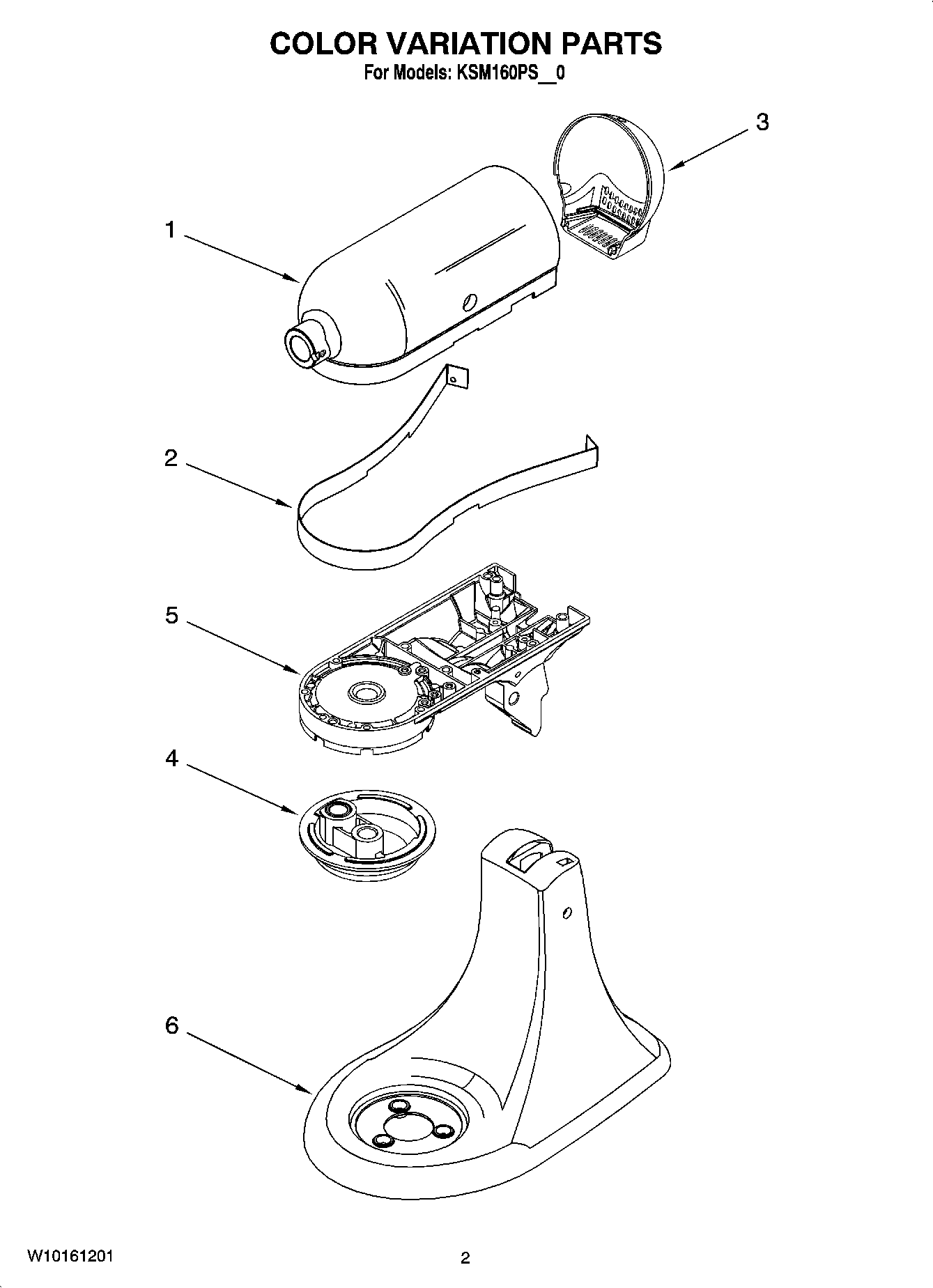 COLOR VARIATION PARTS
For Models: KSM160PS__0

3

1

2

5

4

6

W10161201

2