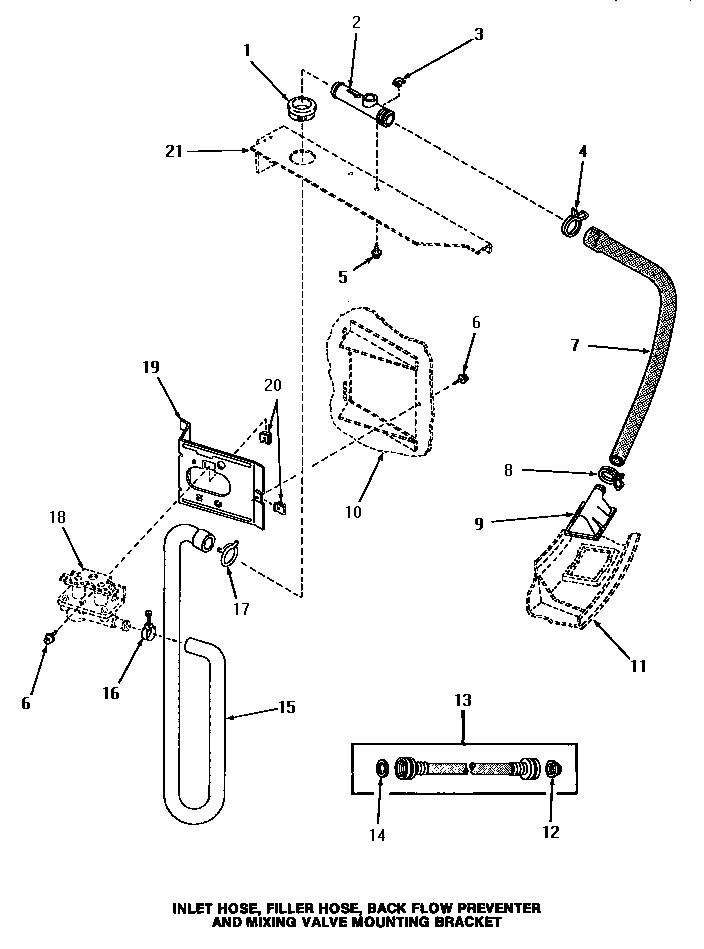 1
2
3
21
4
5
6
7
19
20
8
9
10
18
17
11
6
16
15
13
14
12

INLET HOSE, FILLER HOSE, BACK FLOW PREVENTER AND MIXING VALVE MOUNTING BRACKET