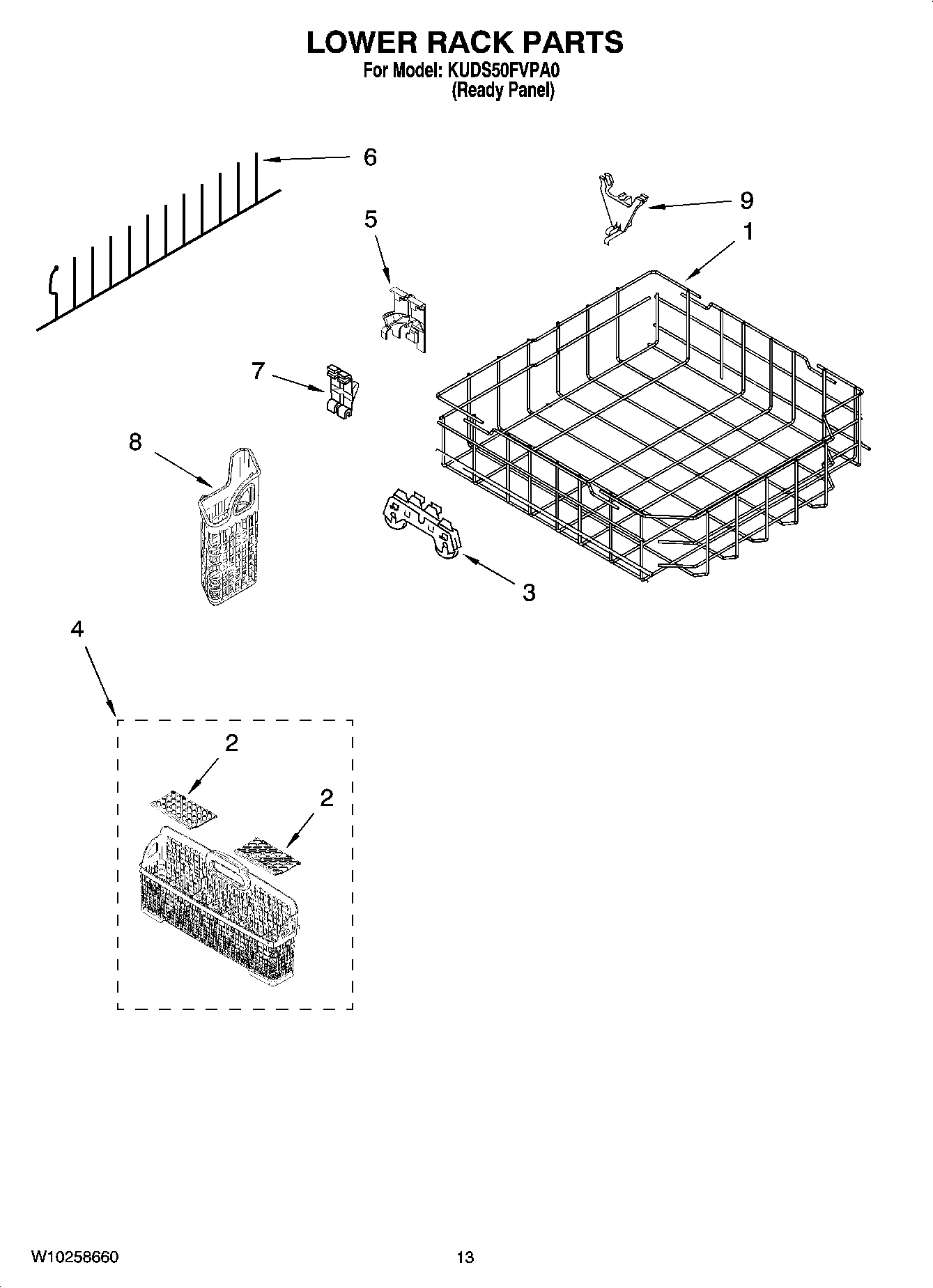 LOWER RACK PARTS
For Model: KUDS50FVPA0
(Ready Panel)

6
9
5
1
7
8
3
4
2
2

W10258660
13